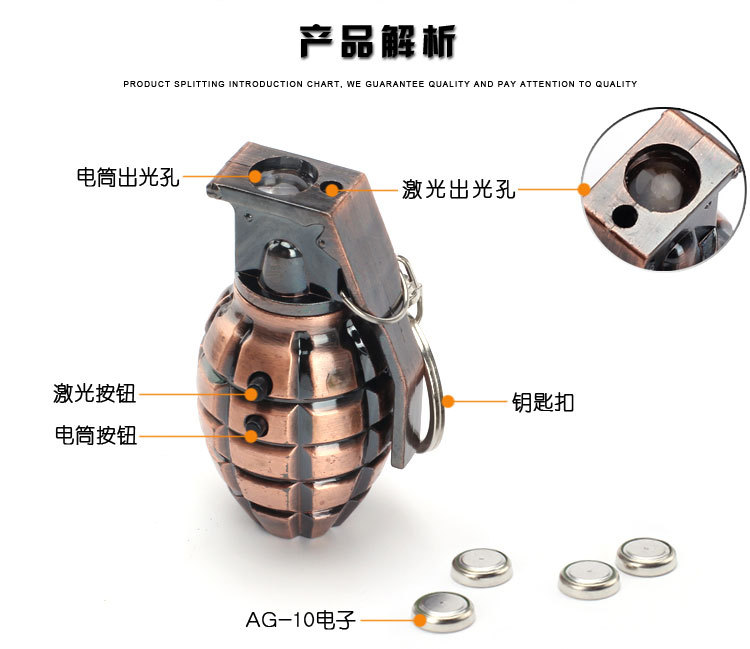 产品解析

PRODUCT SPLITTING INTRODUCTION CHART, WE GUARANTEE QUALITY AND PAY ATTENTION TO QUALITY

电筒出光孔

激光出光孔

激光按钮

电筒按钮

钥匙扣

AG-10电子