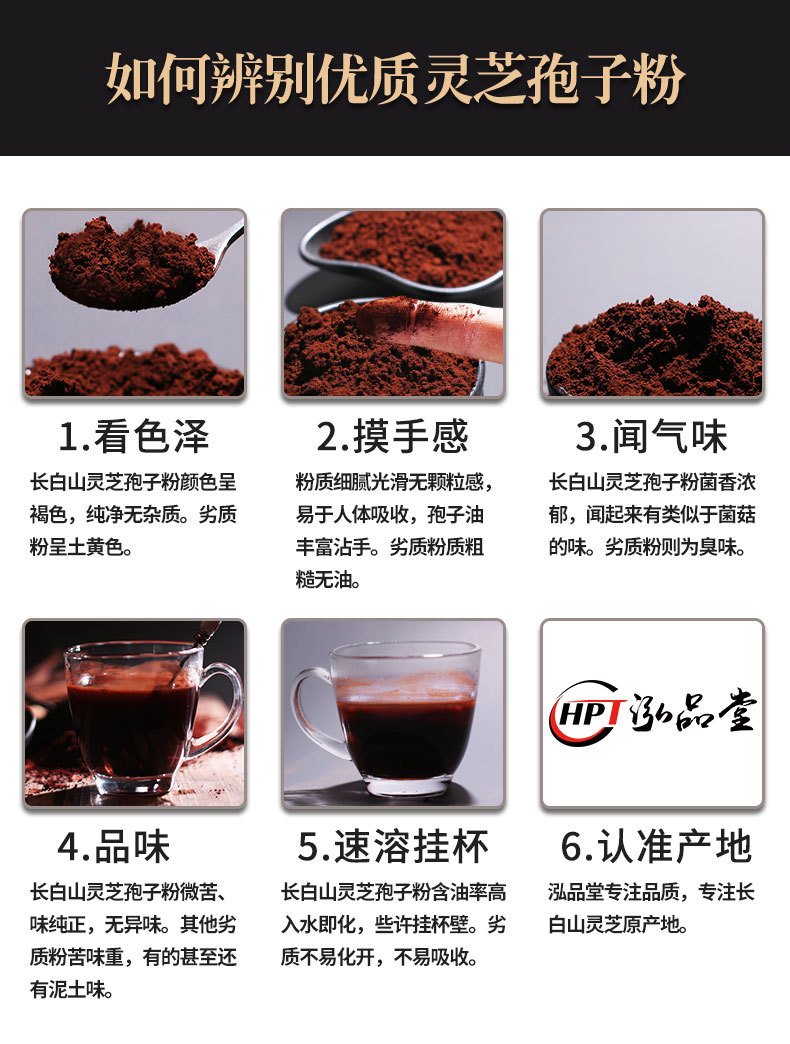 如何辨别优质灵芝孢子粉

1.看色泽

长白山灵芝孢子粉颜色呈褐色，纯净无杂质。劣质粉呈土黄色。

2.摸手感

粉质细腻光滑无颗粒感，易于人体吸收，孢子油丰富沾手。劣质粉质粗糙无油。

3.闻气味

长白山灵芝孢子粉菌香浓郁，闻起来有类似于菌菇的味。劣质粉则为臭味。

4.品味

长白山灵芝孢子粉微苦、味纯正，无异味。其他劣质粉苦味重，有的甚至还有泥土味。

5.速溶挂杯

长白山灵芝孢子粉含油率高入水即化，些许挂杯壁。劣质不易化开，不易吸收。

HPT 泓品堂

6.认准产地

泓品堂专注品质，专注长白山灵芝原产地。