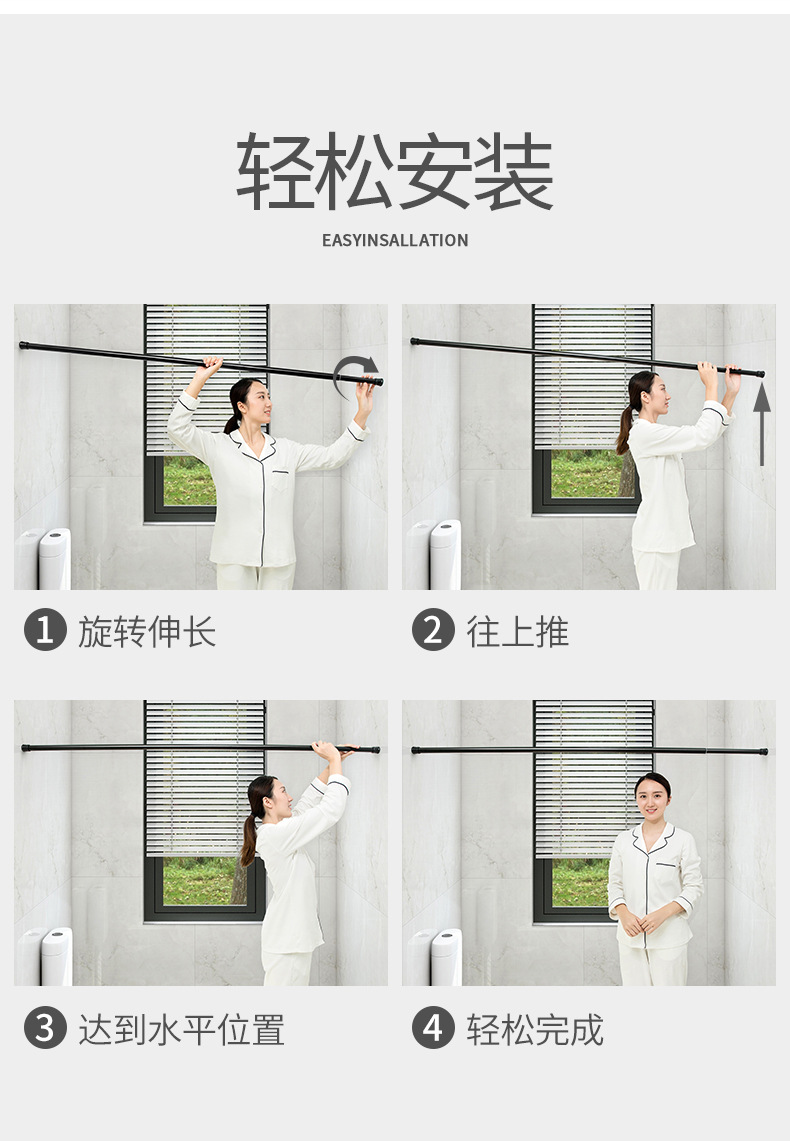 轻松安装

EASYINSALLATION

1 旋转伸长

2 往上推

3 达到水平位置

4 轻松完成