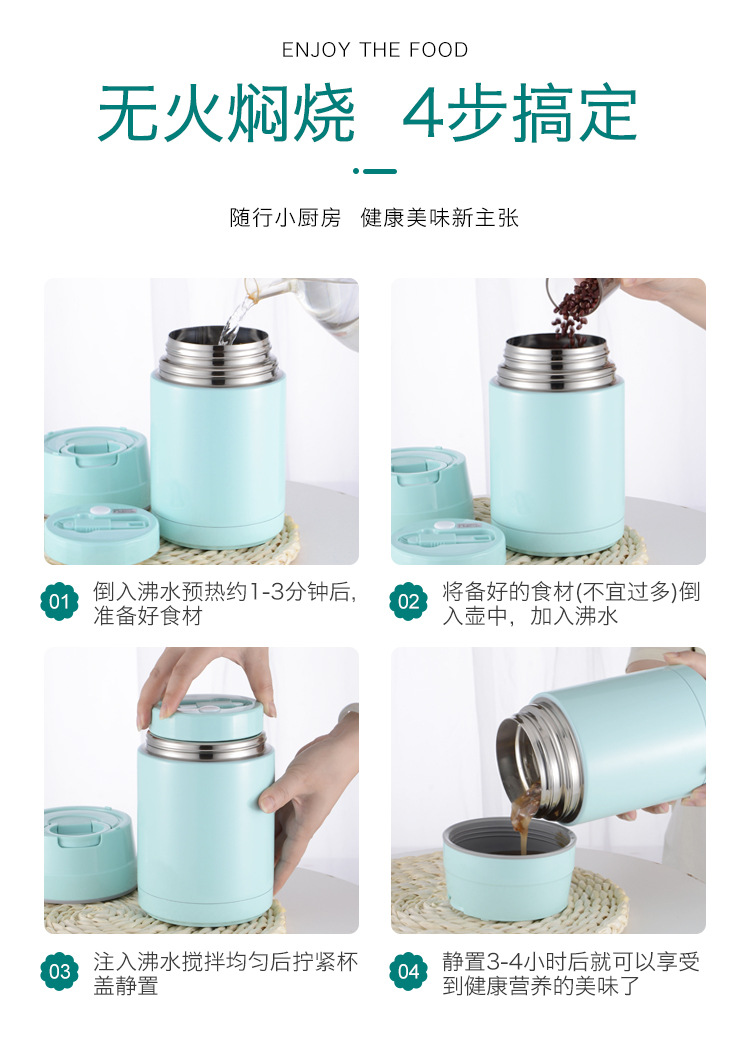 ENJOY THE FOOD

无火焖烧 4步搞定

随行小厨房 健康美味新主张

01 倒入沸水预热约1-3分钟后，准备好食材

02 将备好的食材(不宜过多)倒入壶中，加入沸水

03 注入沸水搅拌均匀后拧紧杯盖静置

04 静置3-4小时后就可以享受到健康营养的美味了