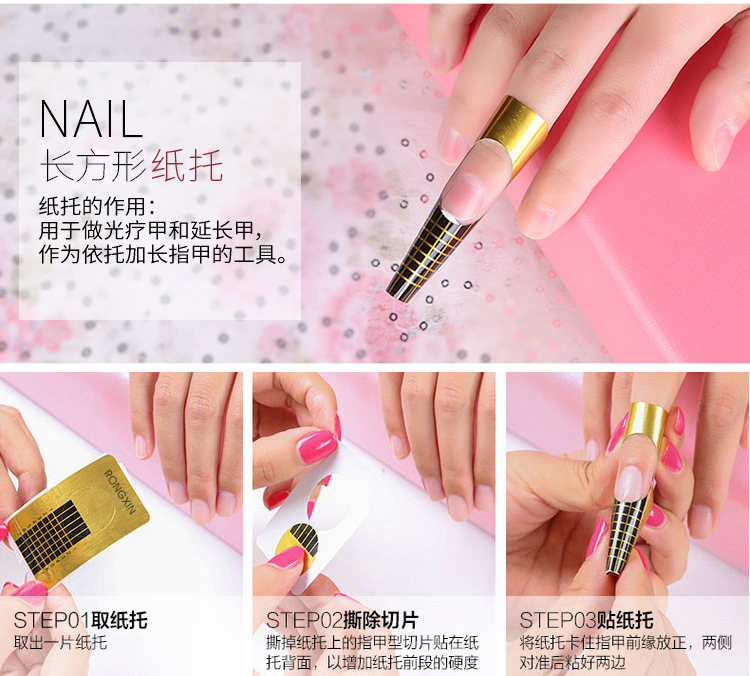 NAIL
长方形纸托

纸托的作用：
用于做光疗甲和延长甲，
作为依托加长指甲的工具。

RONGXIN

STEP01取纸托
取出一片纸托

STEP02撕除切片
撕掉纸托上的指甲型切片贴在纸托背面，以增加纸托前段的硬度

STEP03贴纸托
将纸托卡住指甲前缘放正，两侧对准后粘好两边