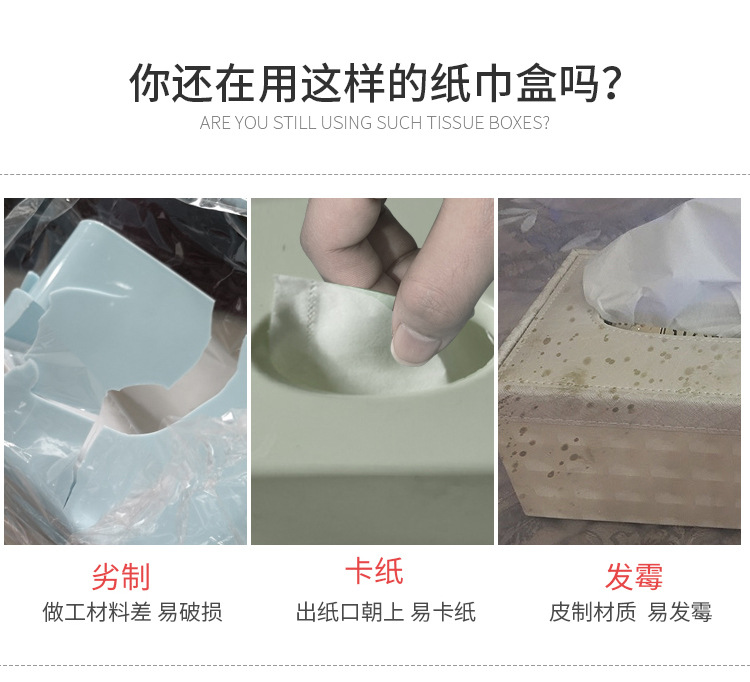 你还在用这样的纸巾盒吗?
ARE YOU STILL USING SUCH TISSUE BOXES?

劣制
做工材料差 易破损

卡纸
出纸口朝上 易卡纸

发霉
皮制材质 易发霉