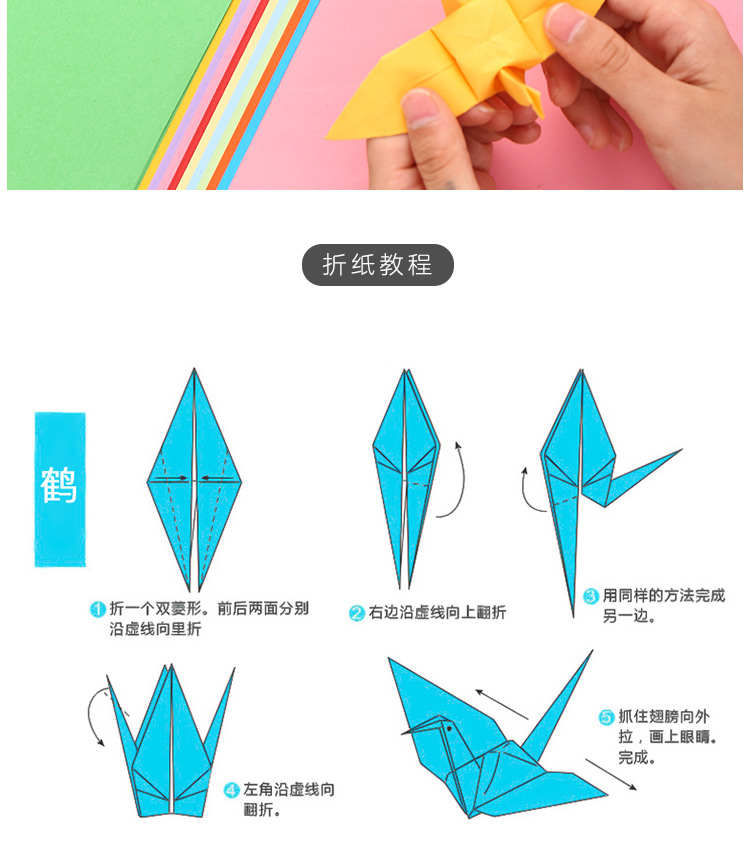 折纸教程

鹤

1 折一个双菱形。前后两面分别沿虚线向里折

2 右边沿虚线向上翻折

3 用同样的方法完成另一边。

4 左角沿虚线向翻折。

5 抓住翅膀向外拉，画上眼睛。完成。