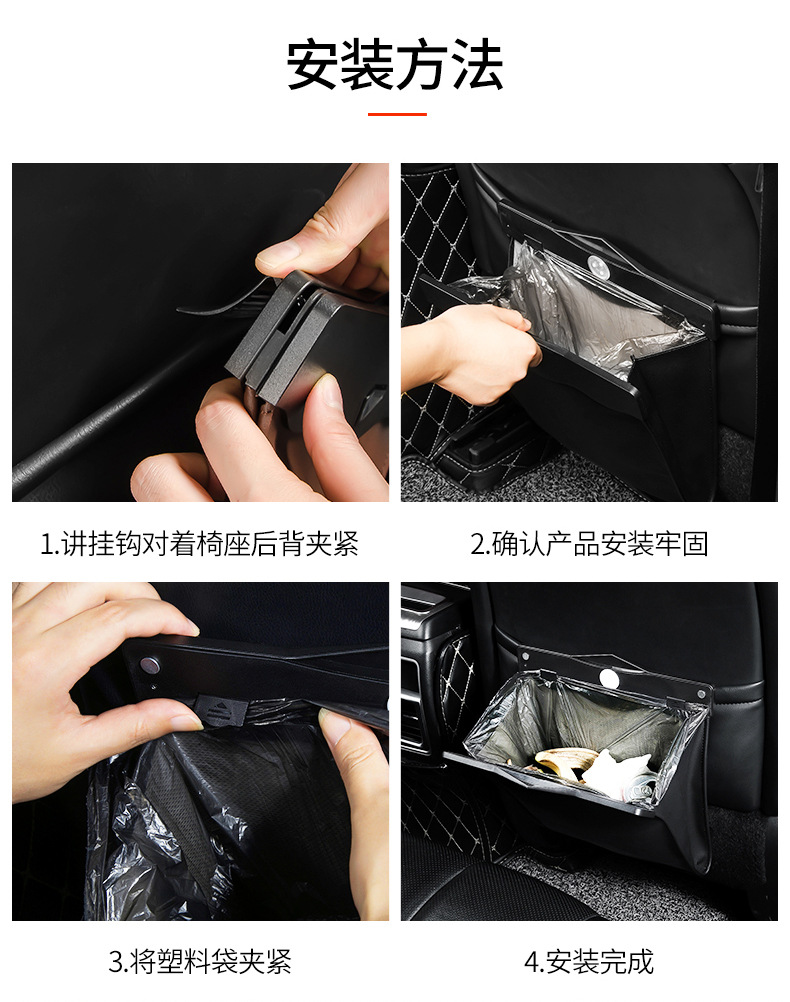 安装方法

1.讲挂钩对着椅座后背夹紧

2.确认产品安装牢固

3.将塑料袋夹紧

4.安装完成