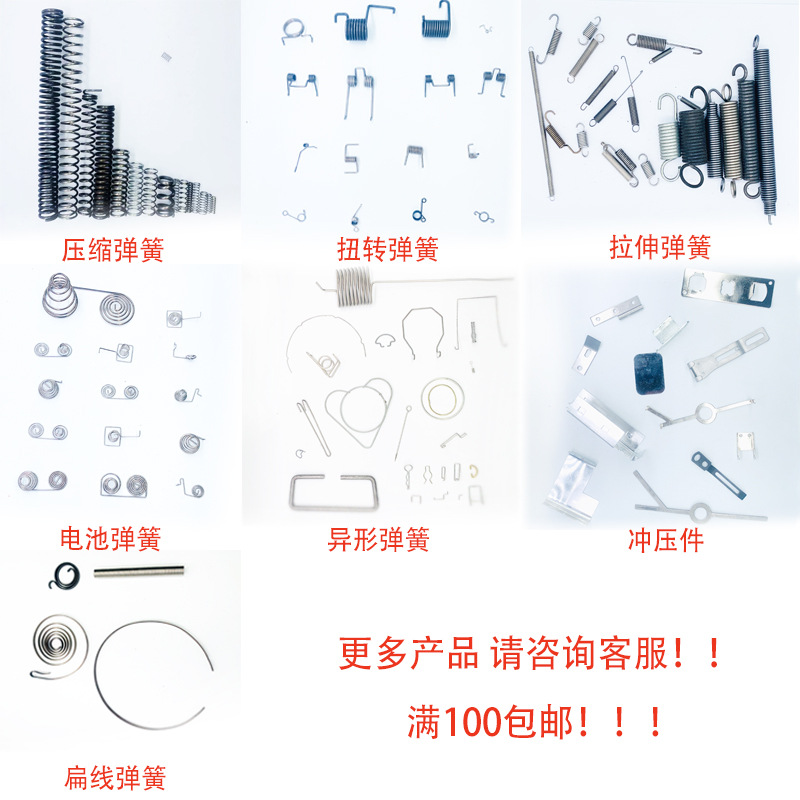 压缩弹簧

扭转弹簧

拉伸弹簧

电池弹簧

异形弹簧

冲压件

扁线弹簧

更多产品 请咨询客服！！

满100包邮！！！