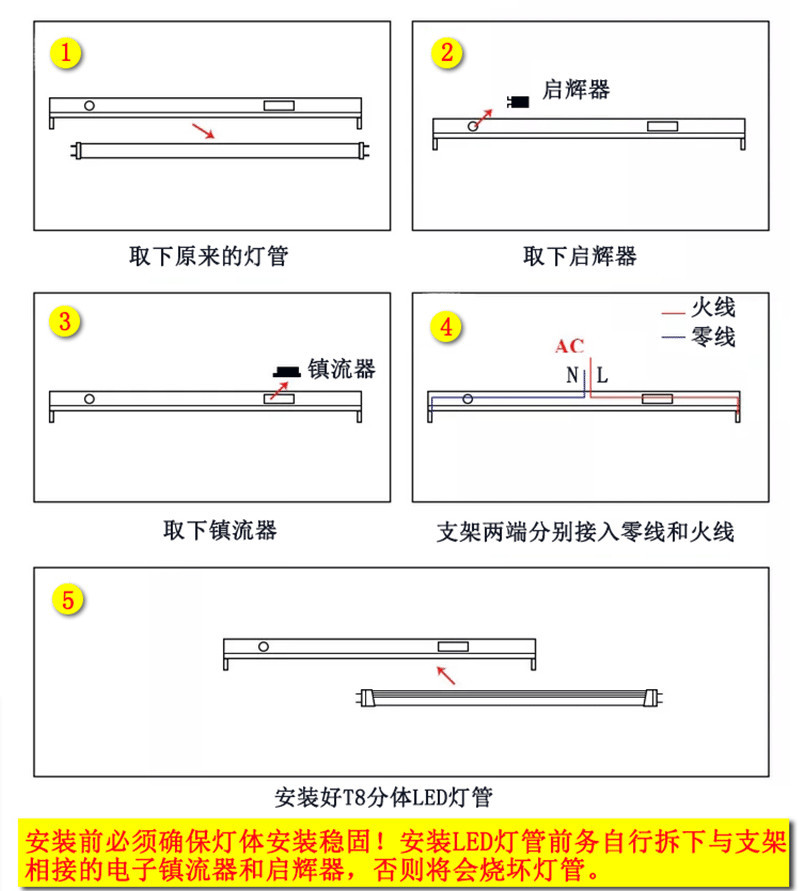 1

取下原来的灯管

2

启辉器

取下启辉器

3

镇流器

取下镇流器

4

火线
零线
AC
N L

支架两端分别接入零线和火线

5

安装好T8分体LED灯管

安装前必须确保灯体安装稳固！安装LED灯管前务自行拆下与支架相接的电子镇流器和启辉器，否则将会烧坏灯管。