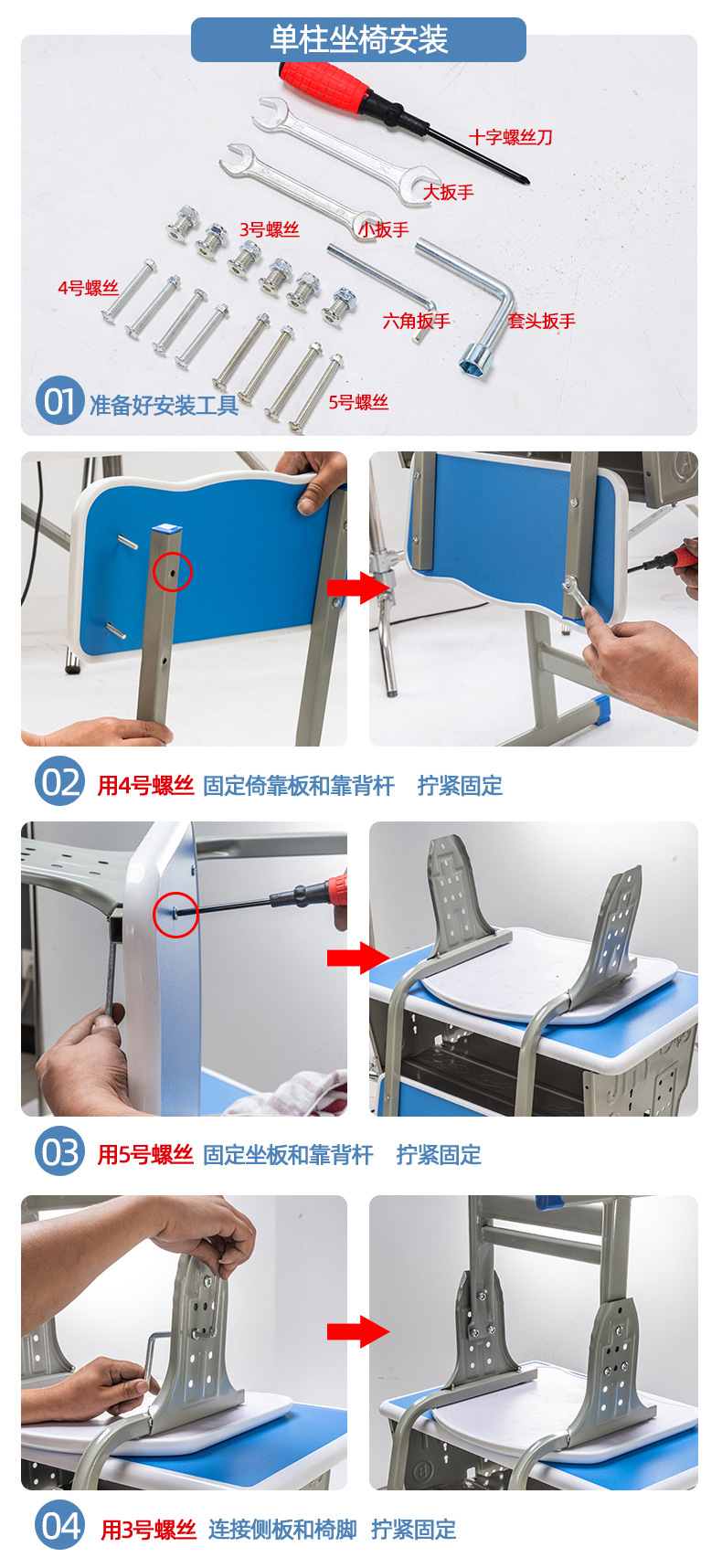 单柱坐椅安装

十字螺丝刀

大扳手

3号螺丝

小扳手

4号螺丝

六角扳手

套头扳手

5号螺丝

01 准备好安装工具

02 用4号螺丝 固定倚靠板和靠背杆 拧紧固定

03 用5号螺丝 固定坐板和靠背杆 拧紧固定

04 用3号螺丝 连接侧板和椅脚 拧紧固定