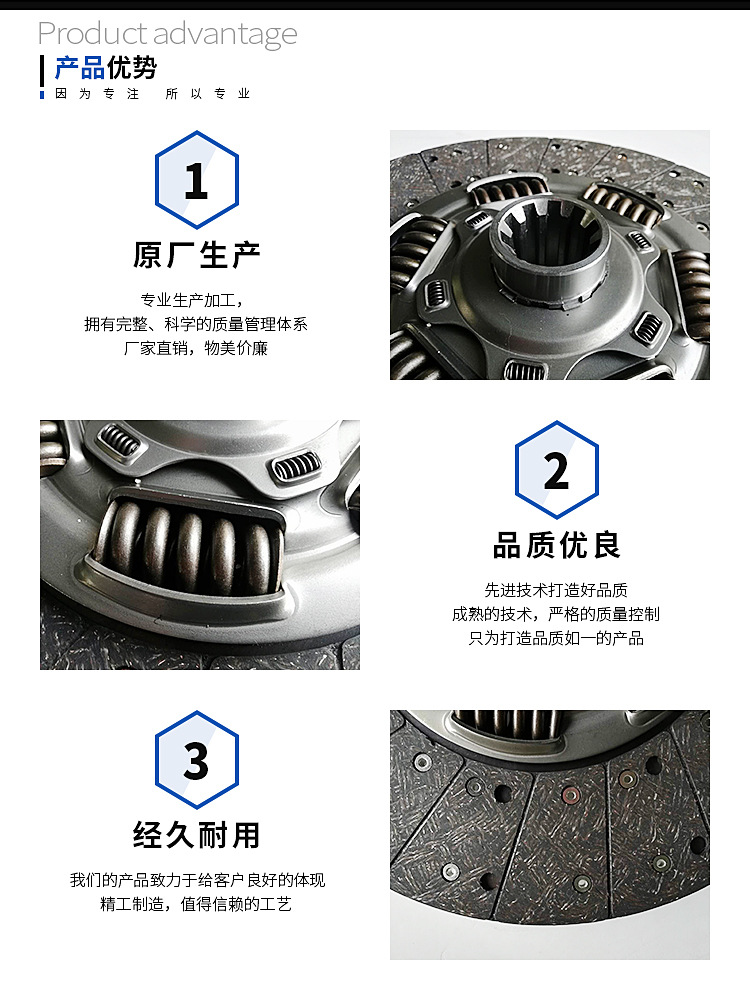 Product advantage
产品优势
因为专注 所以专业

1
原厂生产
专业生产加工，
拥有完整、科学的质量管理体系
厂家直销，物美价廉

2
品质优良
先进技术打造好品质
成熟的技术，严格的质量控制
只为打造品质如一的产品

3
经久耐用
我们的产品致力于给客户良好的体现
精工制造，值得信赖的工艺