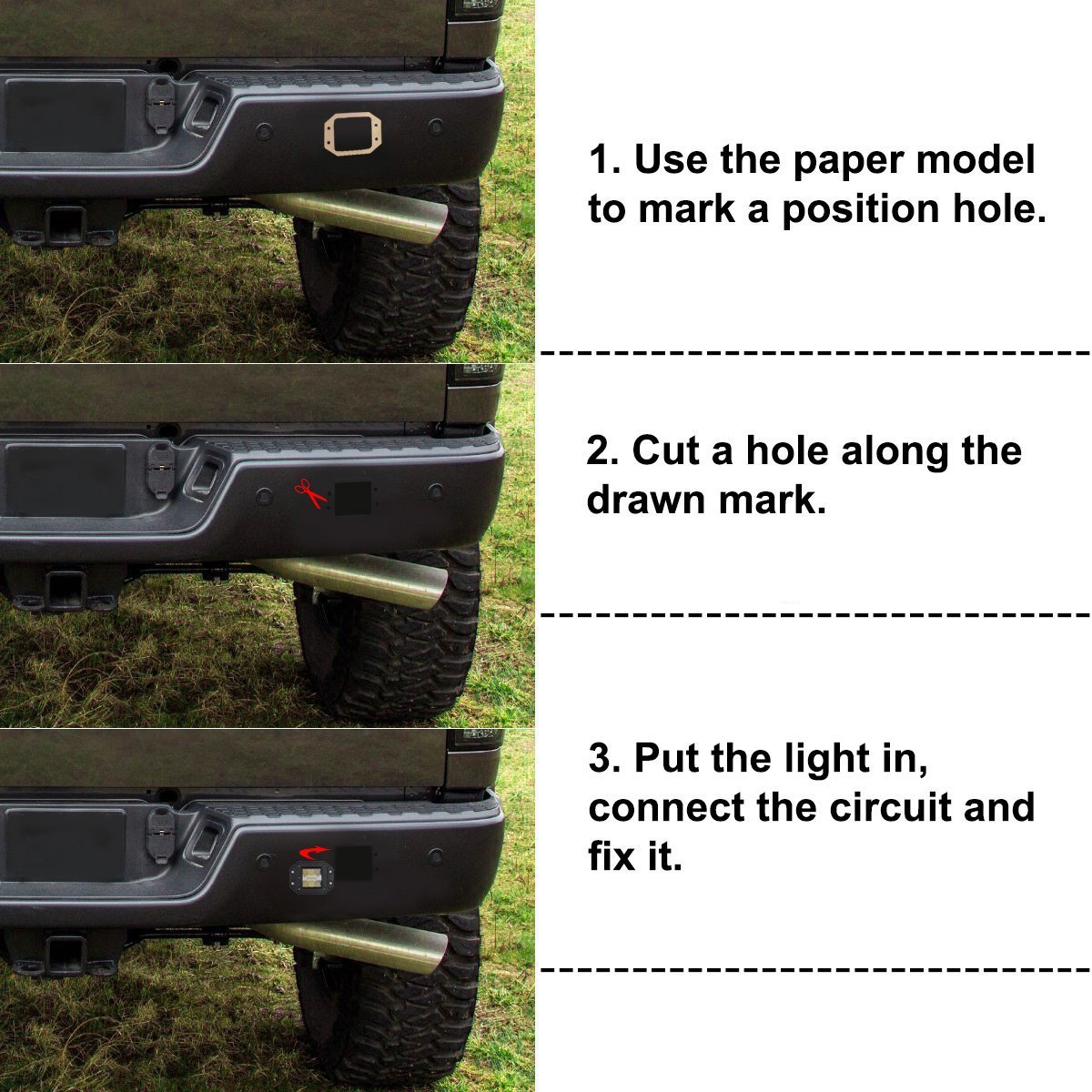 1. Use the paper model to mark a position hole.

2. Cut a hole along the drawn mark.

3. Put the light in, connect the circuit and fix it.