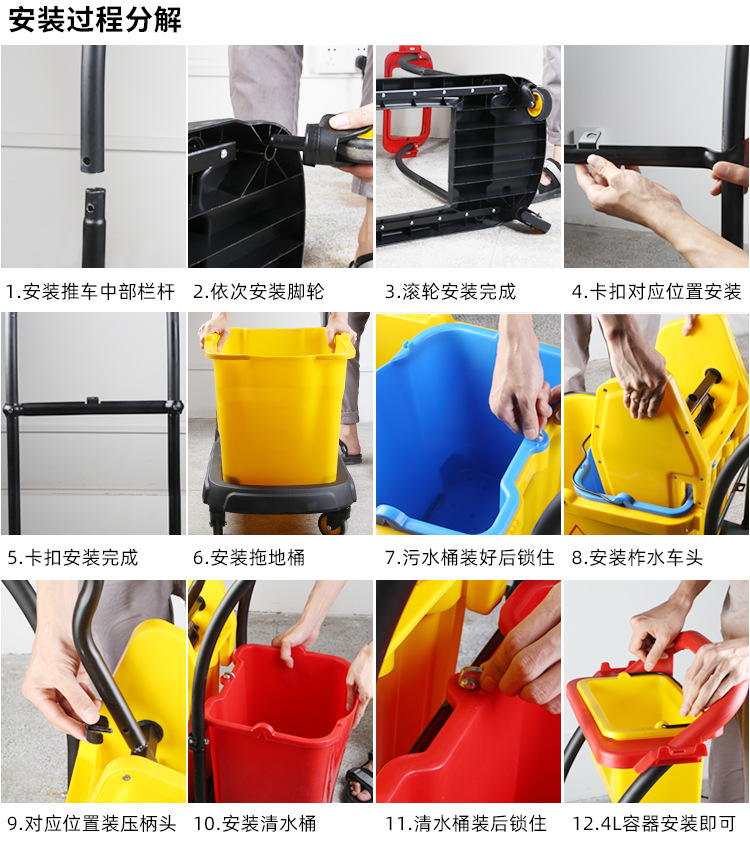 安装过程分解

1.安装推车中部栏杆

2.依次安装脚轮

3.滚轮安装完成

4.卡扣对应位置安装

5.卡扣安装完成

6.安装拖地桶

7.污水桶装好后锁住

8.安装榨水车头

9.对应位置装压柄头

10.安装清水桶

11.清水桶装后锁住

12.4L容器安装即可