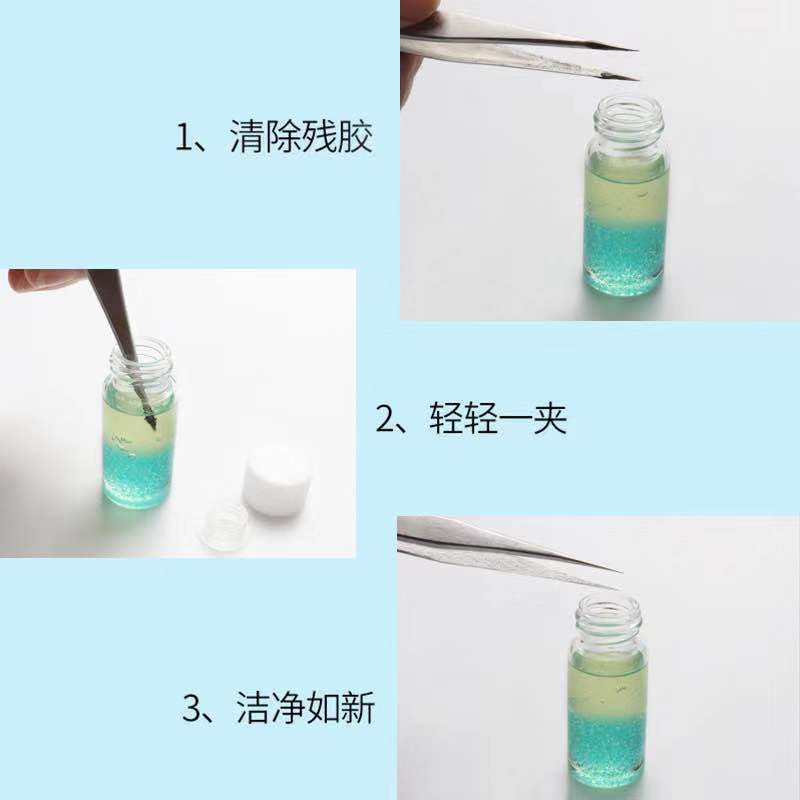 1、清除残胶

2、轻轻一夹

3、洁净如新