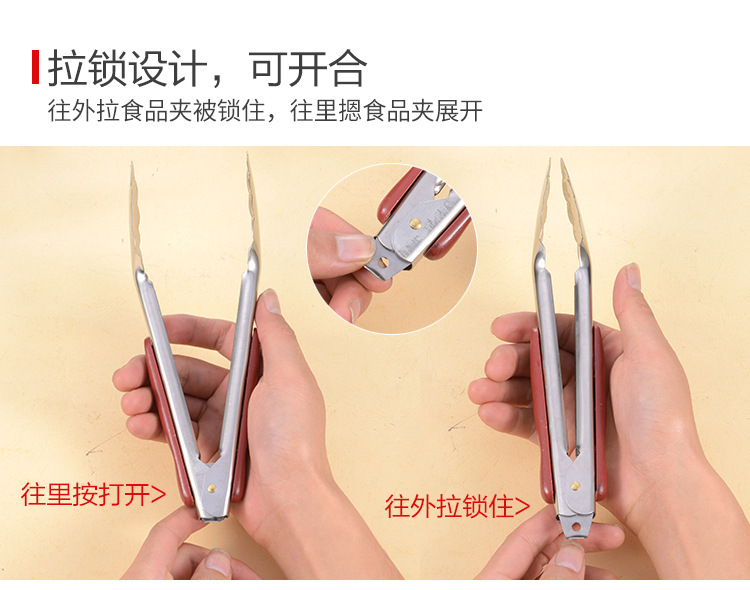 拉锁设计，可开合
往外拉食品夹被锁住，往里摁食品夹展开

往里按打开>

往外拉锁住>