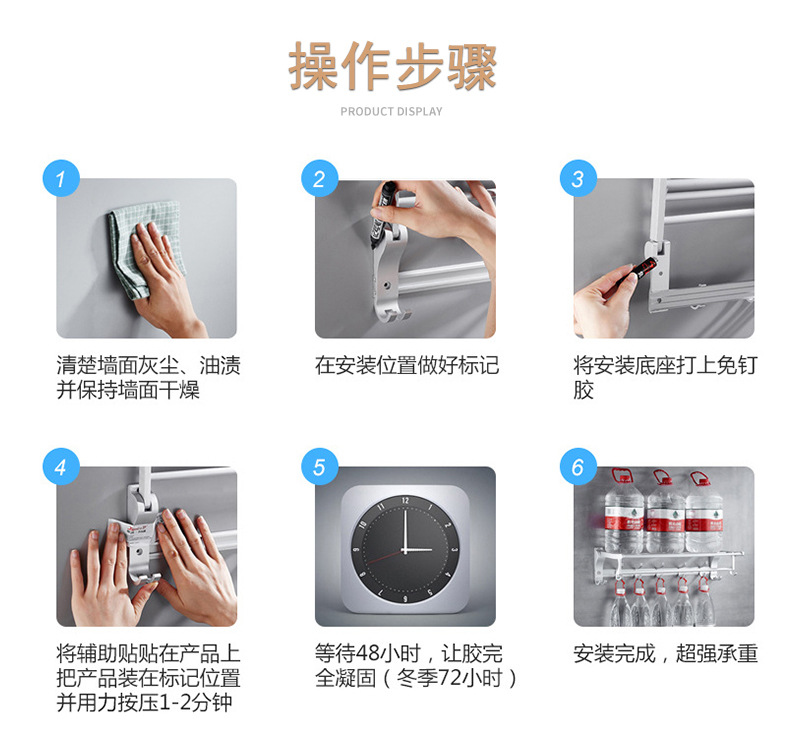 操作步骤
PRODUCT DISPLAY

1
清楚墙面灰尘、油渍并保持墙面干燥

2
在安装位置做好标记

3
将安装底座打上免钉胶

4
将辅助贴贴在产品上把产品装在标记位置并用力按压1-2分钟

5
12 1 2 3 4 5 6 7 8 9 10 11
等待48小时，让胶完全凝固（冬季72小时）

6
安装完成，超强承重