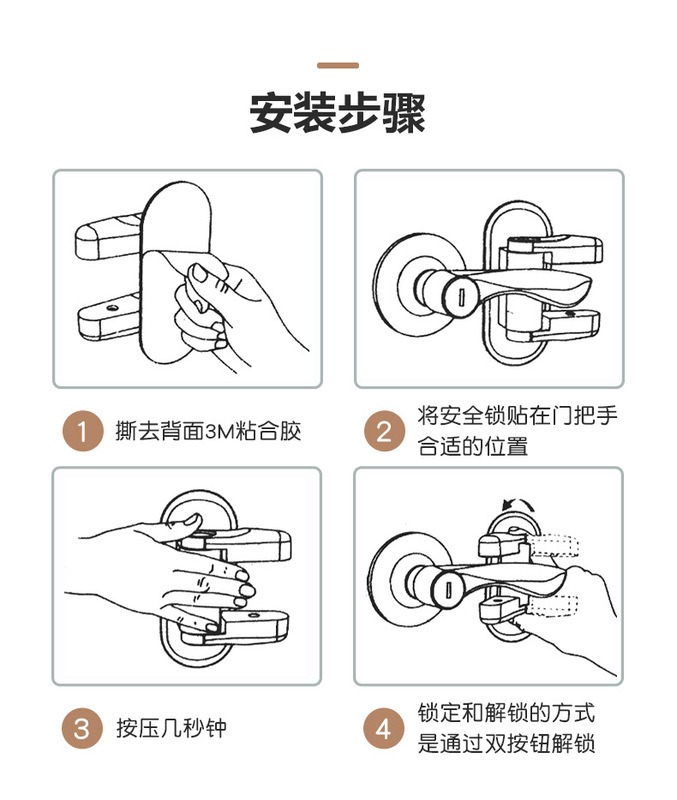 安装步骤

1 撕去背面3M粘合胶

2 将安全锁贴在门把手合适的位置

3 按压几秒钟

4 锁定和解锁的方式是通过双按钮解锁