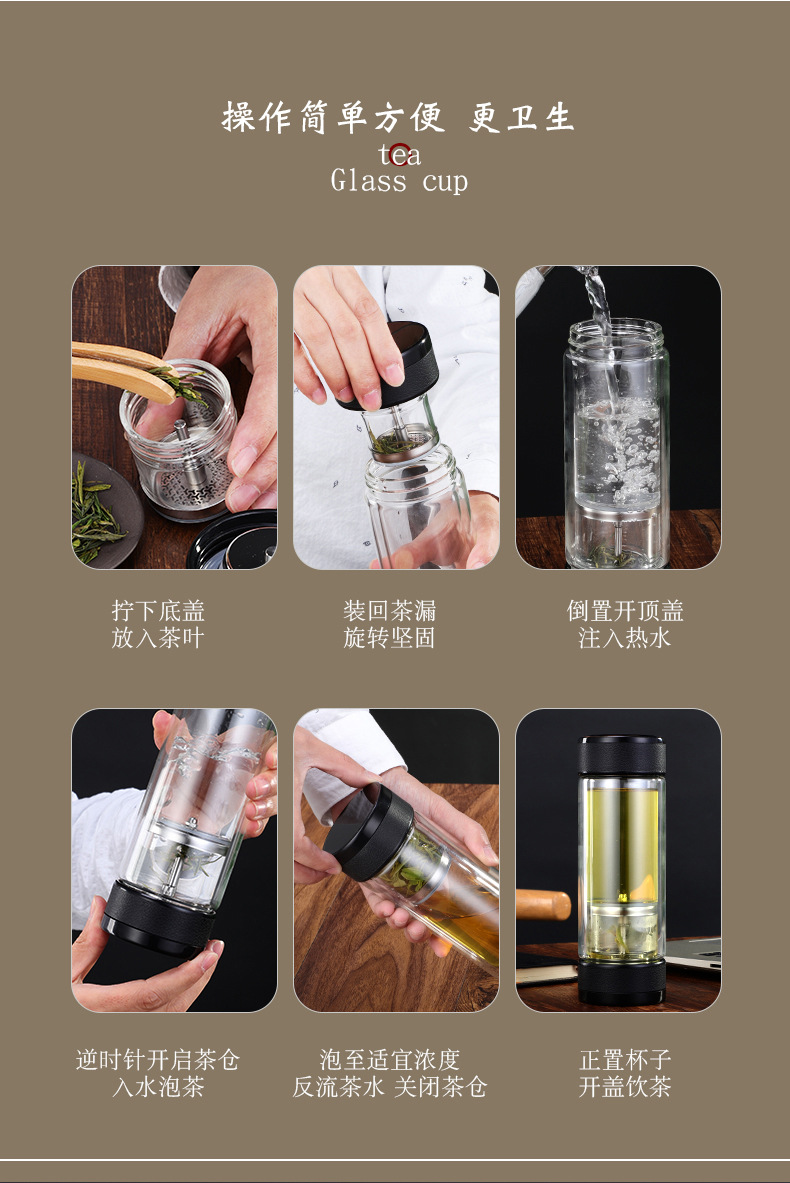 操作简单方便 更卫生
tea
Glass cup

拧下底盖
放入茶叶

装回茶漏
旋转坚固

倒置开顶盖
注入热水

逆时针开启茶仓
入水泡茶

泡至适宜浓度
反流茶水 关闭茶仓

正置杯子
开盖饮茶