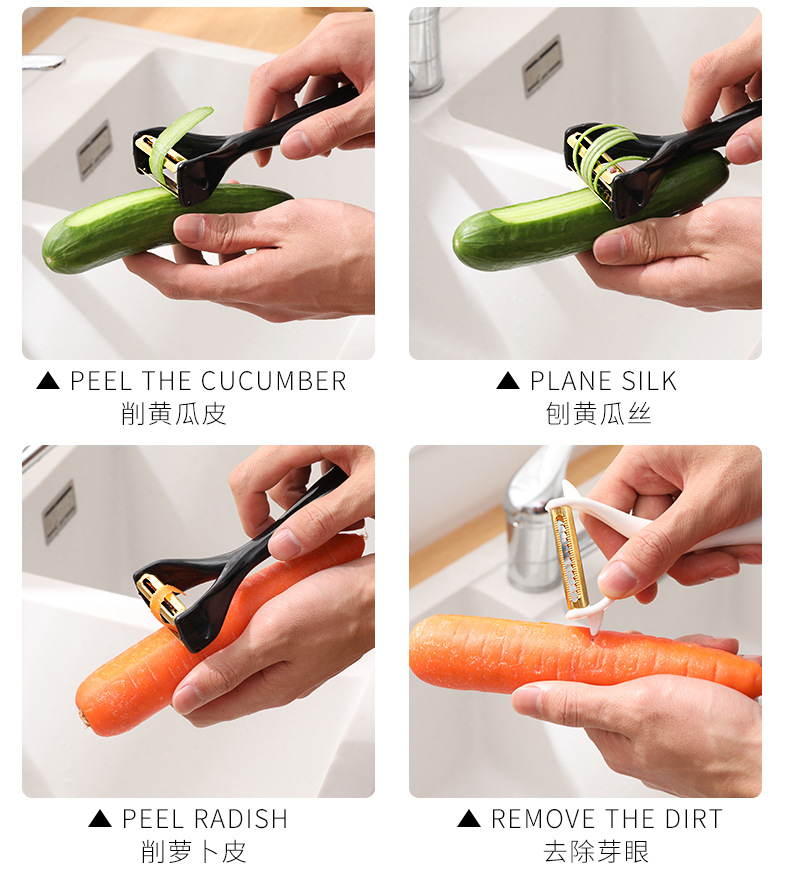 ▲ PEEL THE CUCUMBER
削黄瓜皮

▲ PLANE SILK
刨黄瓜丝

▲ PEEL RADISH
削萝卜皮

▲ REMOVE THE DIRT
去除芽眼