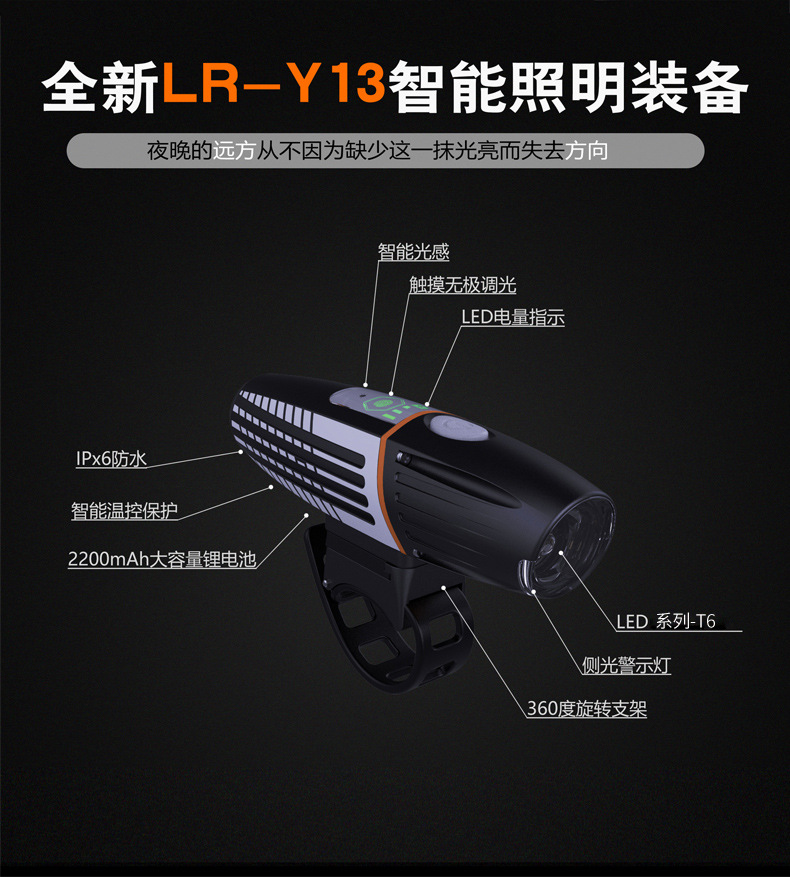 全新LR—Y13智能照明装备

夜晚的远方从不因为缺少这一抹光亮而失去方向

智能光感

触摸无极调光

LED电量指示

IPx6防水

智能温控保护

2200mAh大容量锂电池

LED 系列-T6

侧光警示灯

360度旋转支架