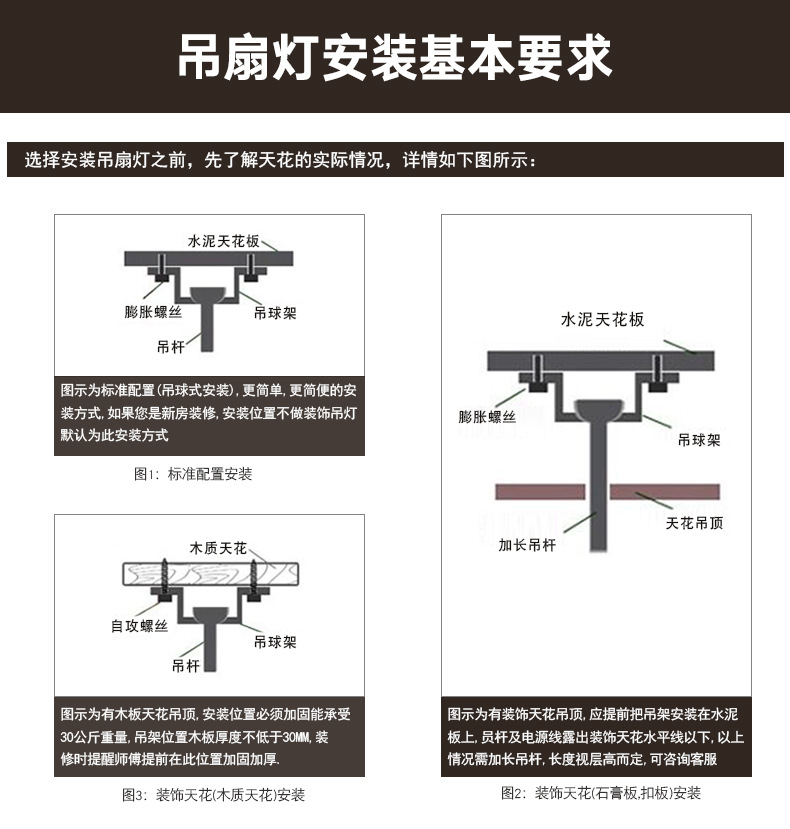 吊扇灯安装基本要求

选择安装吊扇灯之前，先了解天花的实际情况，详情如下图所示：

水泥天花板
膨胀螺丝
吊球架
吊杆

图示为标准配置(吊球式安装)，更简单，更简便的安装方式，如果您是新房装修，安装位置不做装饰吊灯默认为此安装方式

图1：标准配置安装

木质天花
自攻螺丝
吊球架
吊杆

图示为有木板天花吊顶，安装位置必须加固能承受30公斤重量，吊架位置木板厚度不低于30MM，装修时提醒师傅提前在此位置加固加厚.

图3：装饰天花(木质天花)安装

水泥天花板
膨胀螺丝
吊球架
天花吊顶
加长吊杆

图示为有装饰天花吊顶，应提前把吊架安装在水泥板上，员杆及电源线露出装饰天花水平线以下，以上情况需加长吊杆，长度视层高而定，可咨询客服

图2：装饰天花(石膏板,扣板)安装