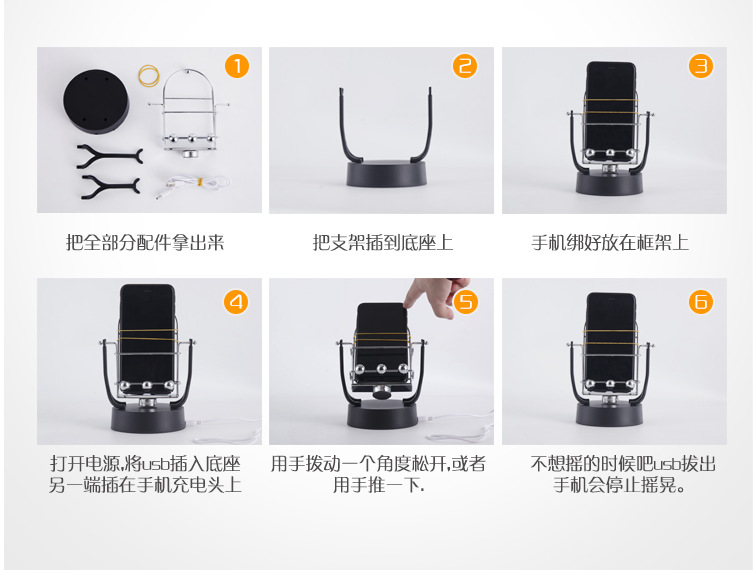 1
把全部分配件拿出来

2
把支架插到底座上

3
手机绑好放在框架上

4
打开电源,将usb插入底座另一端插在手机充电头上

5
用手拨动一个角度松开,或者用手推一下.

6
不想摇的时候吧usb拔出手机会停止摇晃。