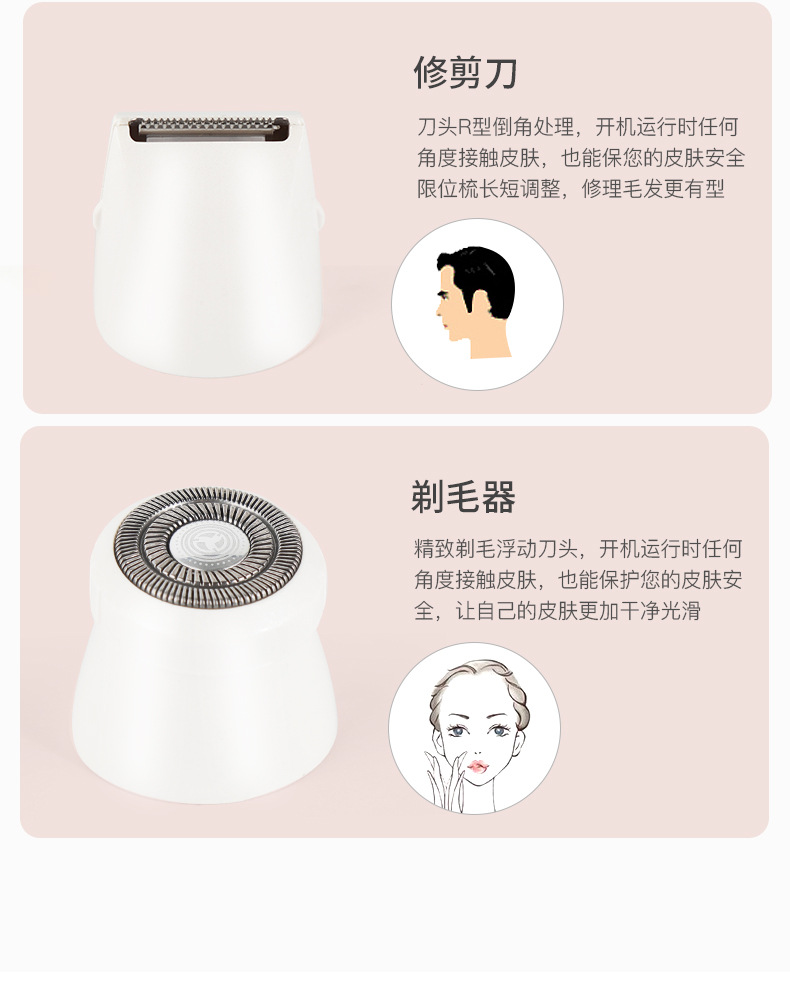 修剪刀

刀头R型倒角处理，开机运行时任何角度接触皮肤，也能保您的皮肤安全限位梳长短调整，修理毛发更有型

剃毛器

精致剃毛浮动刀头，开机运行时任何角度接触皮肤，也能保护您的皮肤安全，让自己的皮肤更加干净光滑