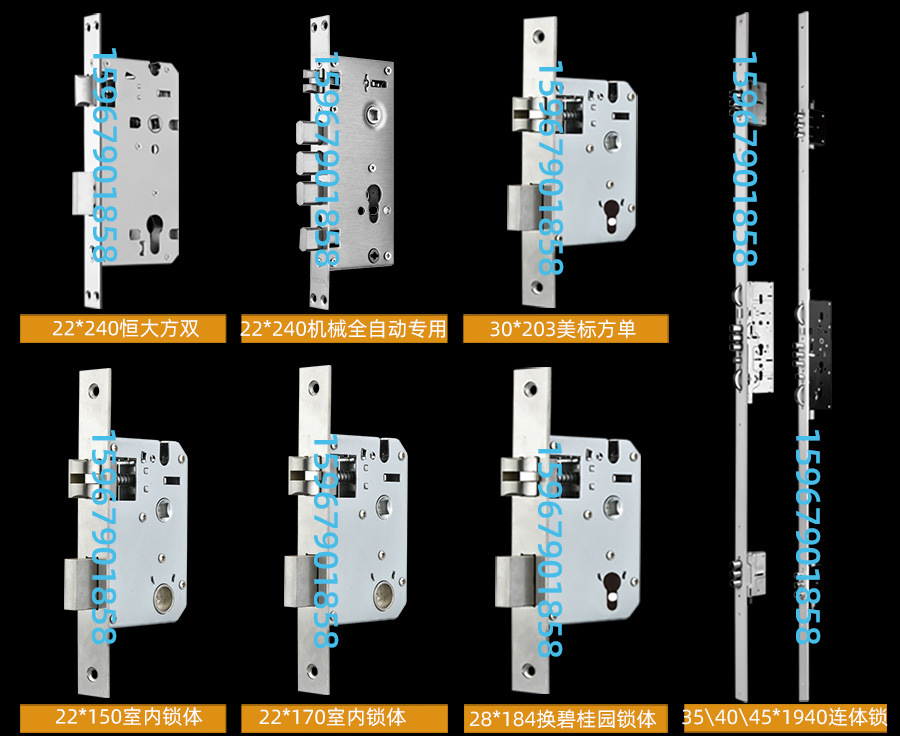 15967901858
15967901858
15967901858
15967901858
22*240恒大方双
22*240机械全自动专用
30*203美标方单
15967901858
15967901858
15967901858
15967901858
22*150室内锁体
22*170室内锁体
28*184换碧桂园锁体
35\40\45*1940连体锁