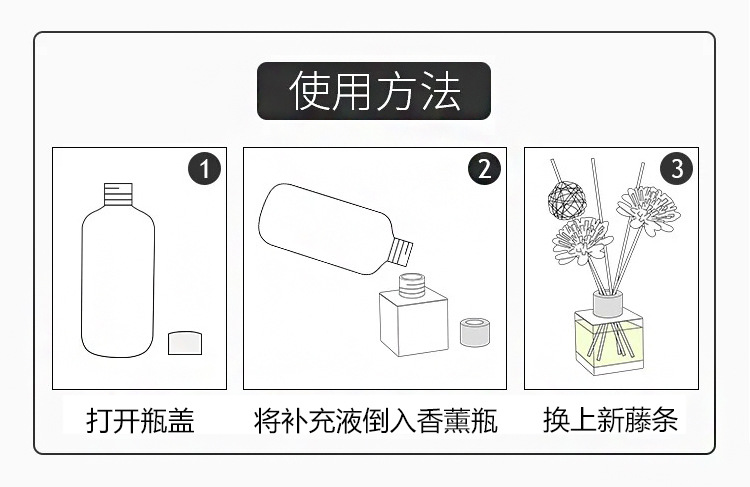 使用方法

1

打开瓶盖

2

将补充液倒入香薰瓶

3

换上新藤条