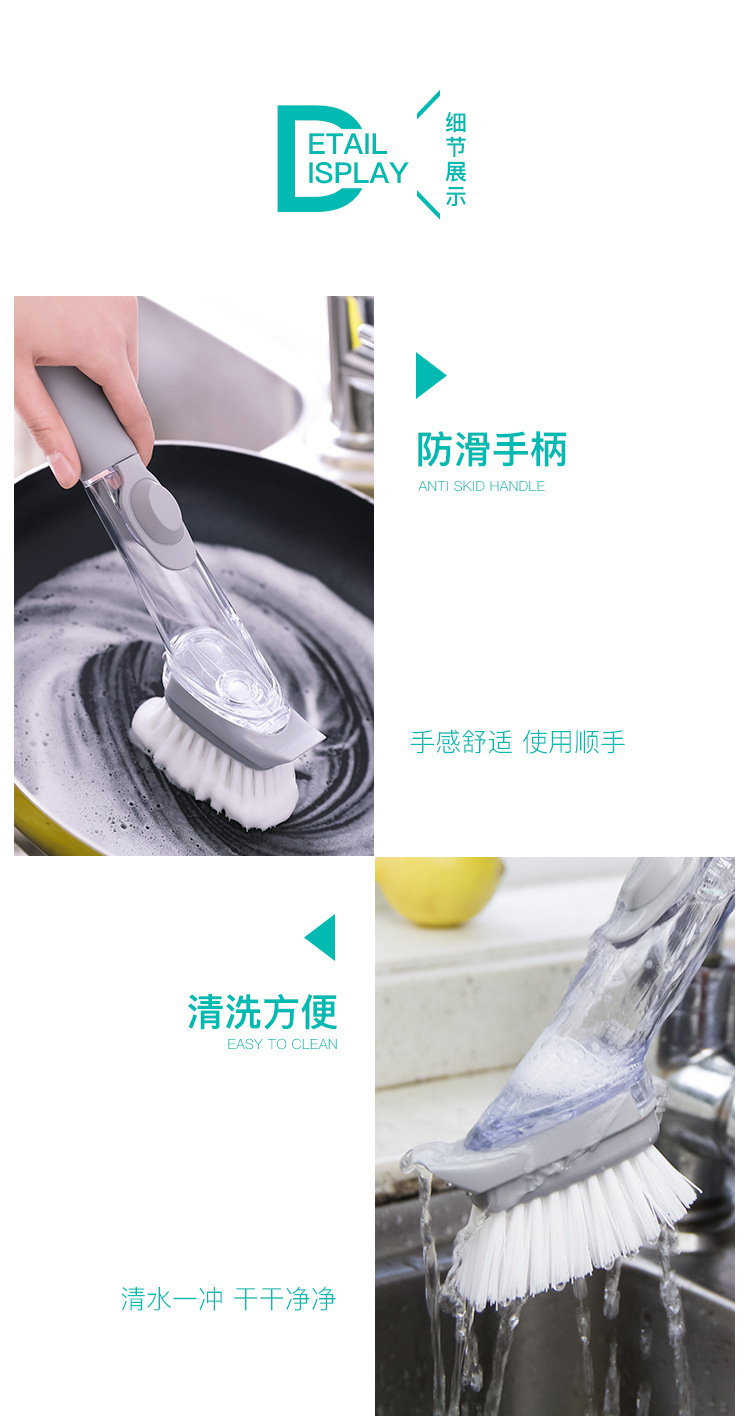 DETAIL
DISPLAY

细节展示

防滑手柄
ANTI SKID HANDLE

手感舒适 使用顺手

清洗方便
EASY TO CLEAN

清水一冲 干干净净