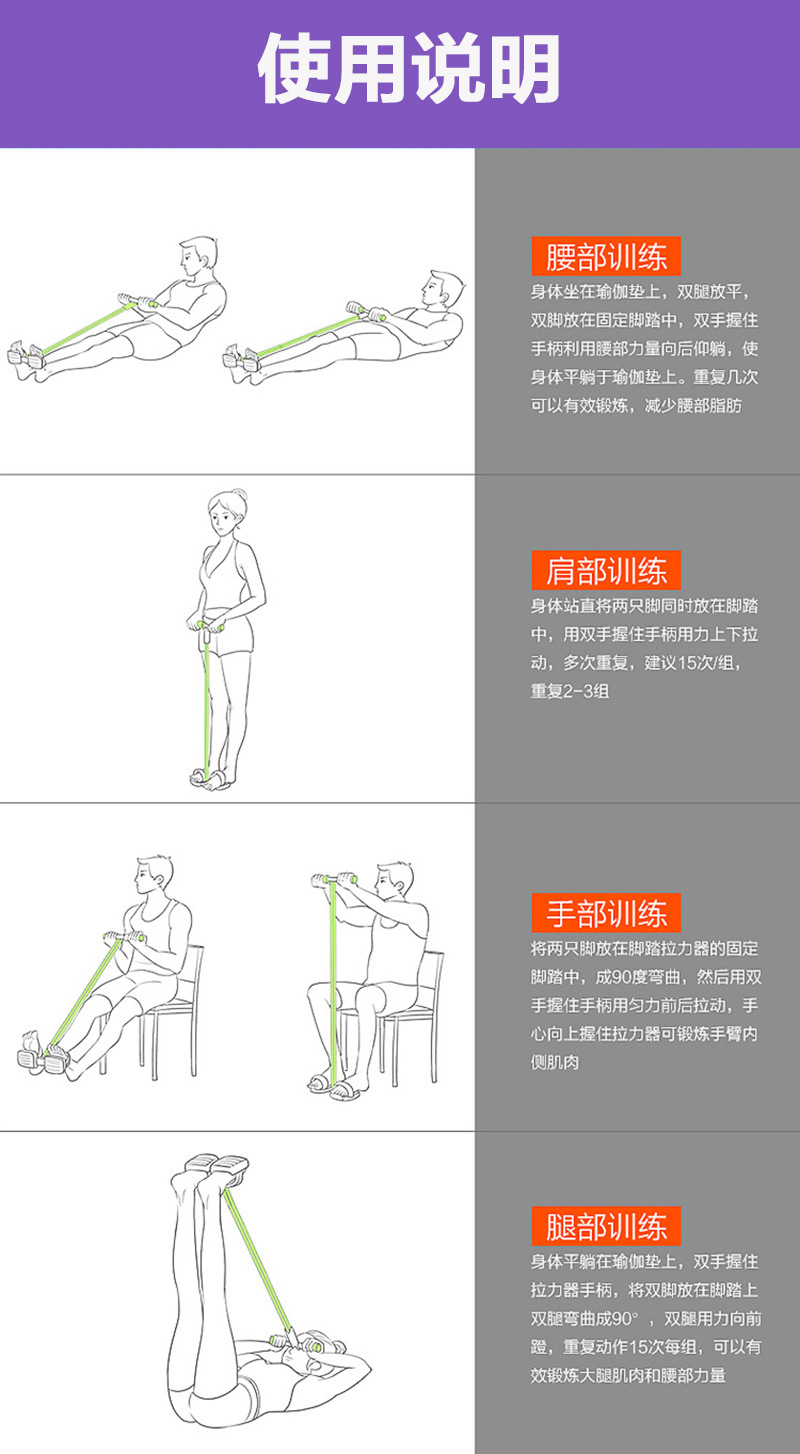 使用说明

腰部训练
身体坐在瑜伽垫上，双腿放平，双脚放在固定脚踏中，双手握住手柄利用腰部力量向后仰躺，使身体平躺于瑜伽垫上。重复几次可以有效锻炼，减少腰部脂肪

肩部训练
身体站直将两只脚同时放在脚踏中，用双手握住手柄用力上下拉动，多次重复，建议15次/组，重复2-3组

手部训练
将两只脚放在脚踏拉力器的固定脚踏中，成90度弯曲，然后用双手握住手柄用匀力前后拉动，手心向上握住拉力器可锻炼手臂内侧肌肉

腿部训练
身体平躺在瑜伽垫上，双手握住拉力器手柄，将双脚放在脚踏上双腿弯曲成90°，双腿用力向前蹬，重复动作15次每组，可以有效锻炼大腿肌肉和腰部力量