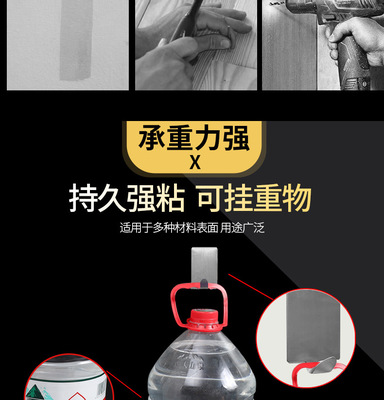 承重力强
X

持久强粘 可挂重物

适用于多种材料表面 用途广泛