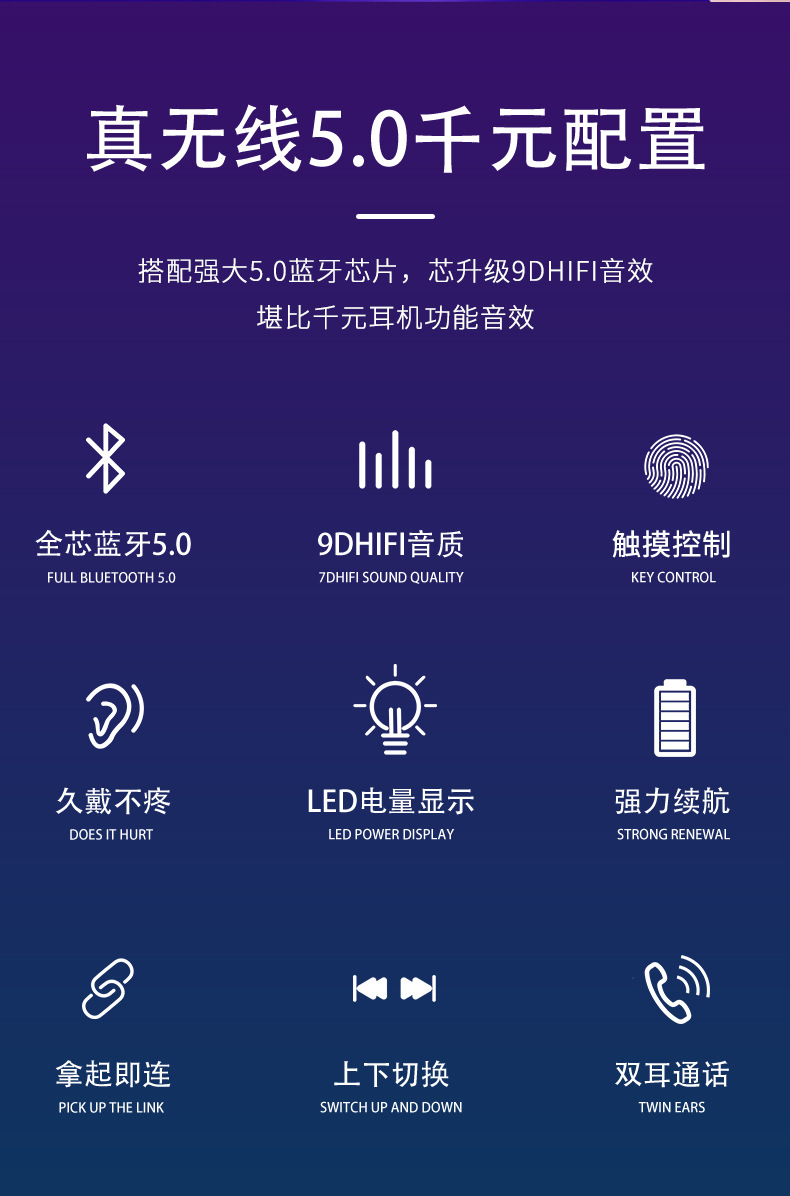 真无线5.0千元配置

搭配强大5.0蓝牙芯片，芯升级9DHIFI音效
堪比千元耳机功能音效

全芯蓝牙5.0
FULL BLUETOOTH 5.0

9DHIFI音质
7DHIFI SOUND QUALITY

触摸控制
KEY CONTROL

久戴不疼
DOES IT HURT

LED电量显示
LED POWER DISPLAY

强力续航
STRONG RENEWAL

拿起即连
PICK UP THE LINK

上下切换
SWITCH UP AND DOWN

双耳通话
TWIN EARS