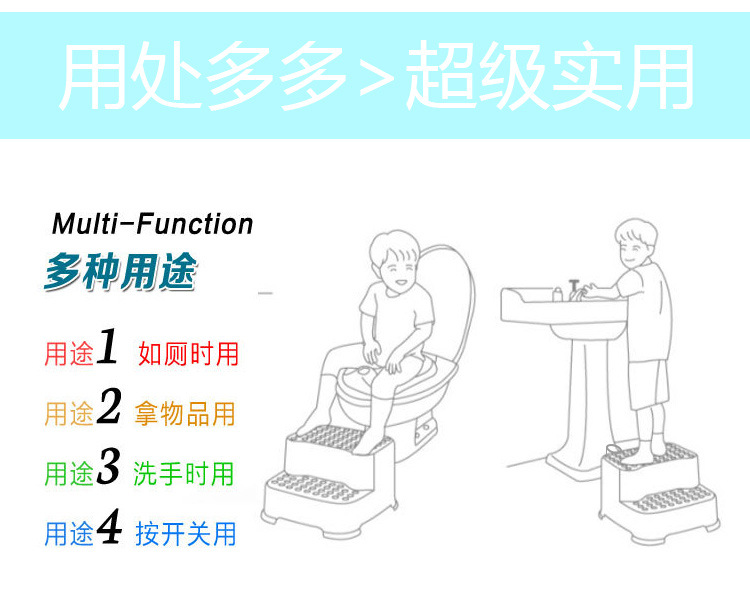 用处多多>超级实用

Multi-Function
多种用途

用途1 如厕时用

用途2 拿物品用

用途3 洗手时用

用途4 按开关用