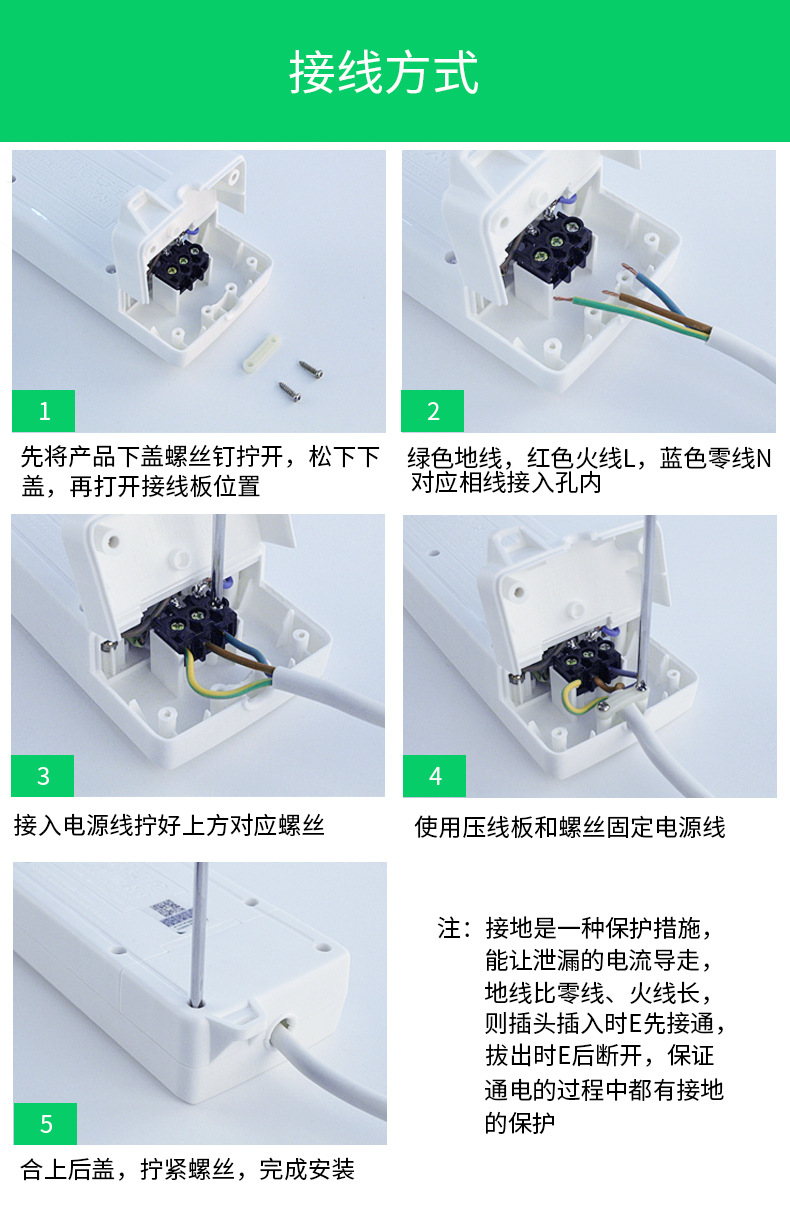 接线方式

1

先将产品下盖螺丝钉拧开，松下下盖，再打开接线板位置

2

绿色地线，红色火线L，蓝色零线N对应相线接入孔内

3

接入电源线拧好上方对应螺丝

4

使用压线板和螺丝固定电源线

5

合上后盖，拧紧螺丝，完成安装

注：接地是一种保护措施，能让泄漏的电流导走，地线比零线、火线长，则插头插入时E先接通，拔出时E后断开，保证通电的过程中都有接地的保护