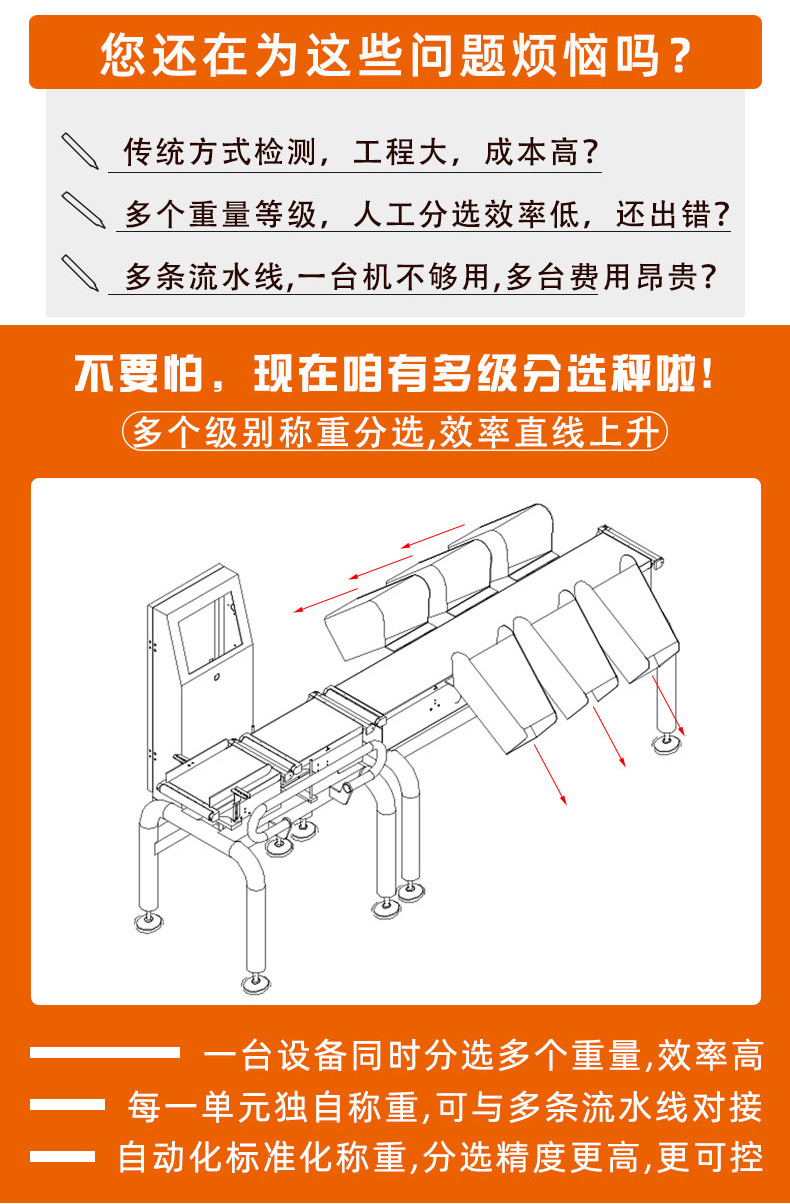 您还在为这些问题烦恼吗？

传统方式检测，工程大，成本高？

多个重量等级，人工分选效率低，还出错？

多条流水线,一台机不够用,多台费用昂贵？

不要怕，现在咱有多级分选秤啦！

多个级别称重分选,效率直线上升

一台设备同时分选多个重量,效率高

每一单元独自称重,可与多条流水线对接

自动化标准化称重,分选精度更高,更可控