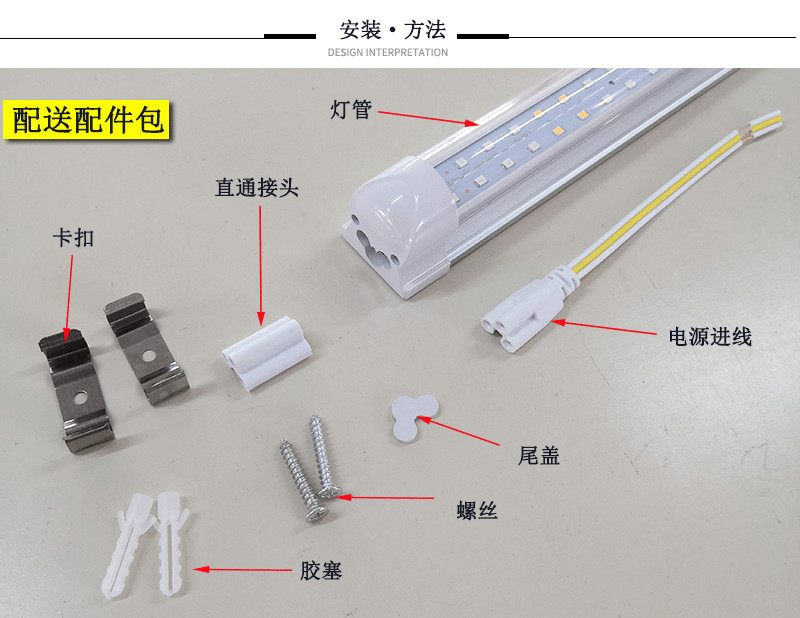 安装·方法
DESIGN INTERPRETATION

配送配件包

灯管

直通接头

卡扣

电源进线

尾盖

螺丝

胶塞