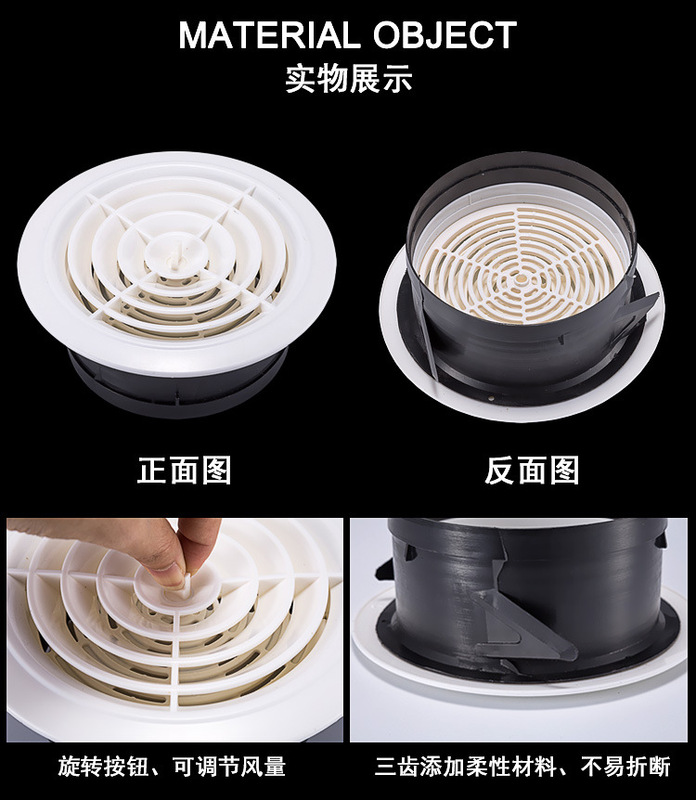 MATERIAL OBJECT
实物展示

正面图

反面图

旋转按钮、可调节风量

三齿添加柔性材料、不易折断