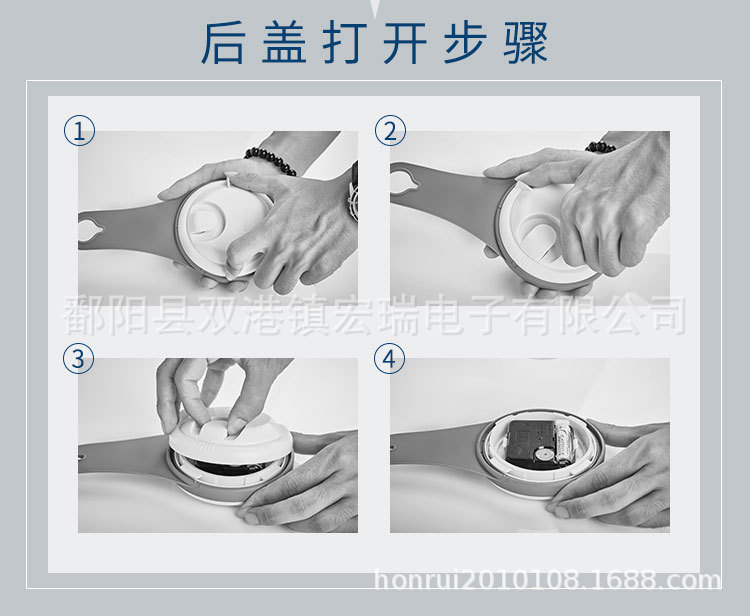 后盖打开步骤

①

②

鄱阳县双港镇宏瑞电子有限公司

③

④

honrui2010108.1688.com