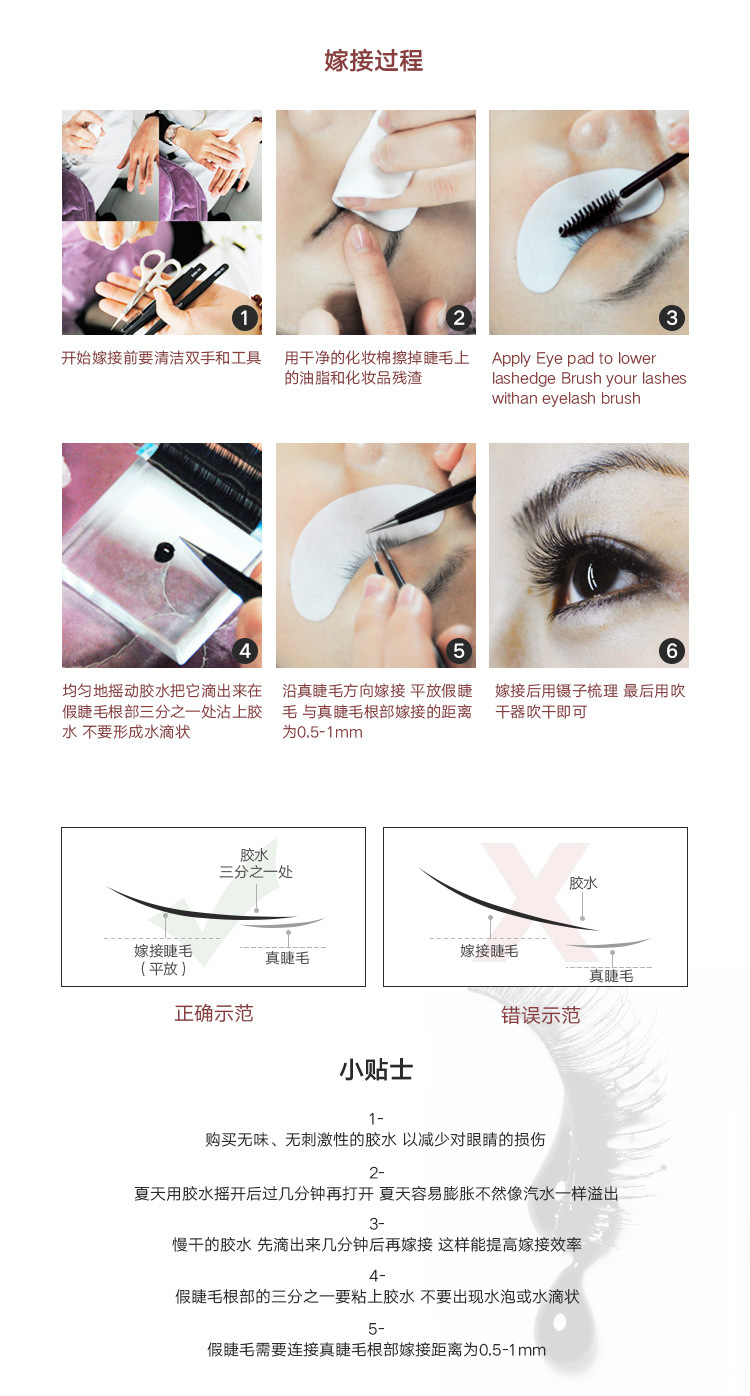 嫁接过程

1

开始嫁接前要清洁双手和工具

2

用干净的化妆棉擦掉睫毛上的油脂和化妆品残渣

3

Apply Eye pad to lower lashedge Brush your lashes withan eyelash brush

4

均匀地摇动胶水把它滴出来在假睫毛根部三分之一处沾上胶水 不要形成水滴状

5

沿真睫毛方向嫁接 平放假睫毛 与真睫毛根部嫁接的距离为0.5-1mm

6

嫁接后用镊子梳理 最后用吹干器吹干即可

胶水
三分之一处
嫁接睫毛
（平放）
真睫毛

正确示范

胶水
嫁接睫毛
真睫毛

错误示范

小贴士

1-
购买无味、无刺激性的胶水 以减少对眼睛的损伤

2-
夏天用胶水摇开后过几分钟再打开 夏天容易膨胀不然像汽水一样溢出

3-
慢干的胶水 先滴出来几分钟后再嫁接 这样能提高嫁接效率

4-
假睫毛根部的三分之一要粘上胶水 不要出现水泡或水滴状

5-
假睫毛需要连接真睫毛根部嫁接距离为0.5-1mm