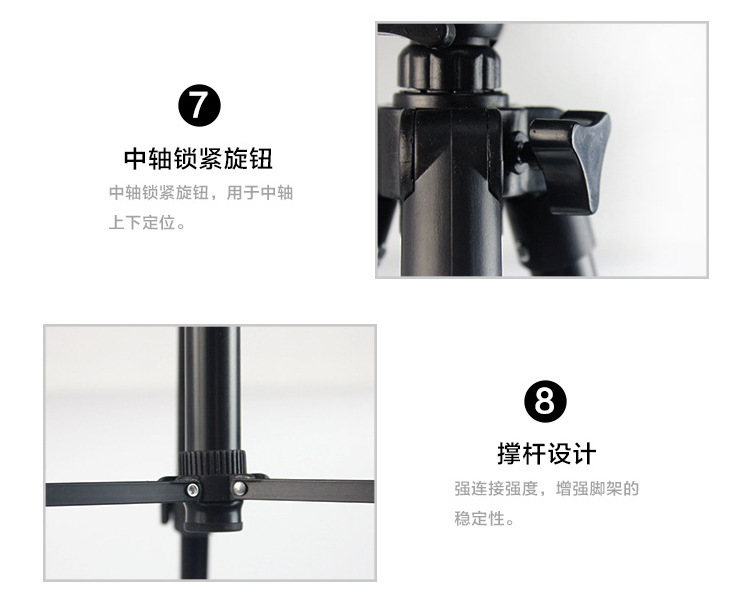 7

中轴锁紧旋钮

中轴锁紧旋钮，用于中轴上下定位。

8

撑杆设计

强连接强度，增强脚架的稳定性。