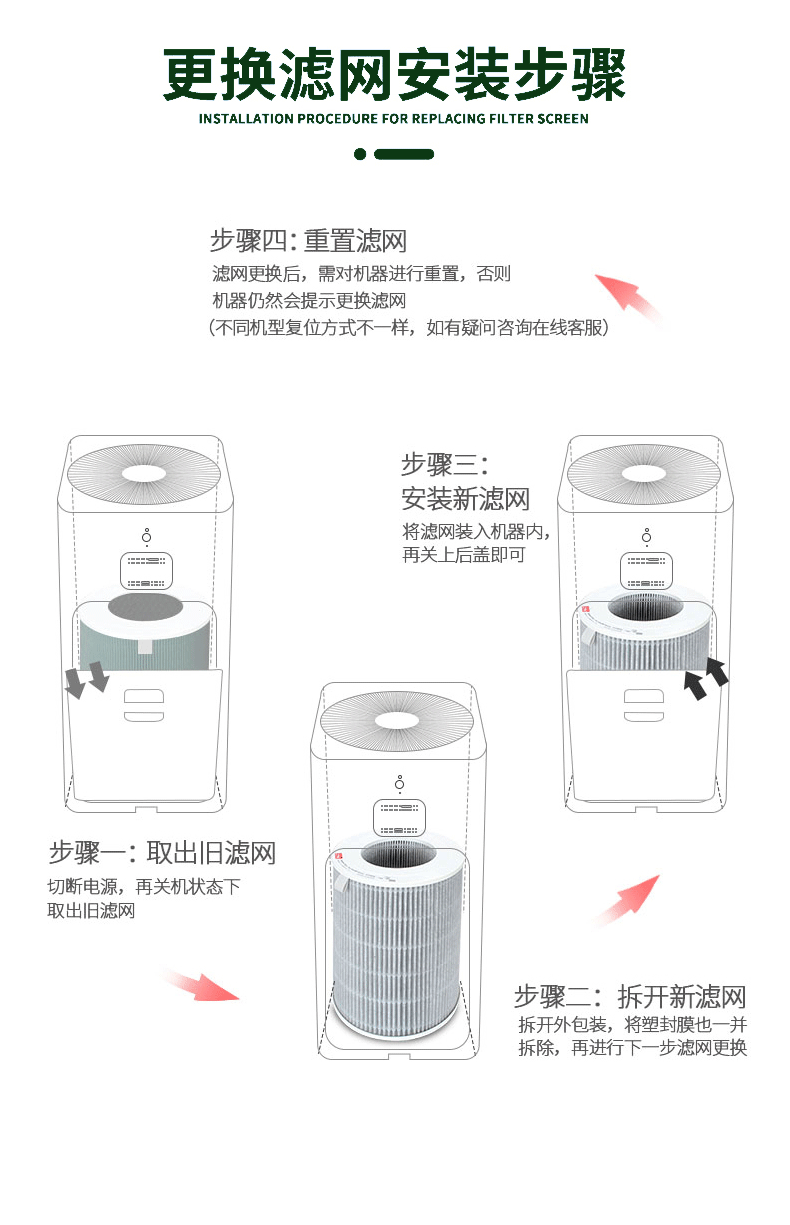 更换滤网安装步骤
INSTALLATION PROCEDURE FOR REPLACING FILTER SCREEN

步骤四：重置滤网
滤网更换后，需对机器进行重置，否则机器仍然会提示更换滤网
（不同机型复位方式不一样，如有疑问咨询在线客服）

步骤三：安装新滤网
将滤网装入机器内，再关上后盖即可

步骤一：取出旧滤网
切断电源，再关机状态下取出旧滤网

步骤二：拆开新滤网
拆开外包装，将塑封膜也一并拆除，再进行下一步滤网更换