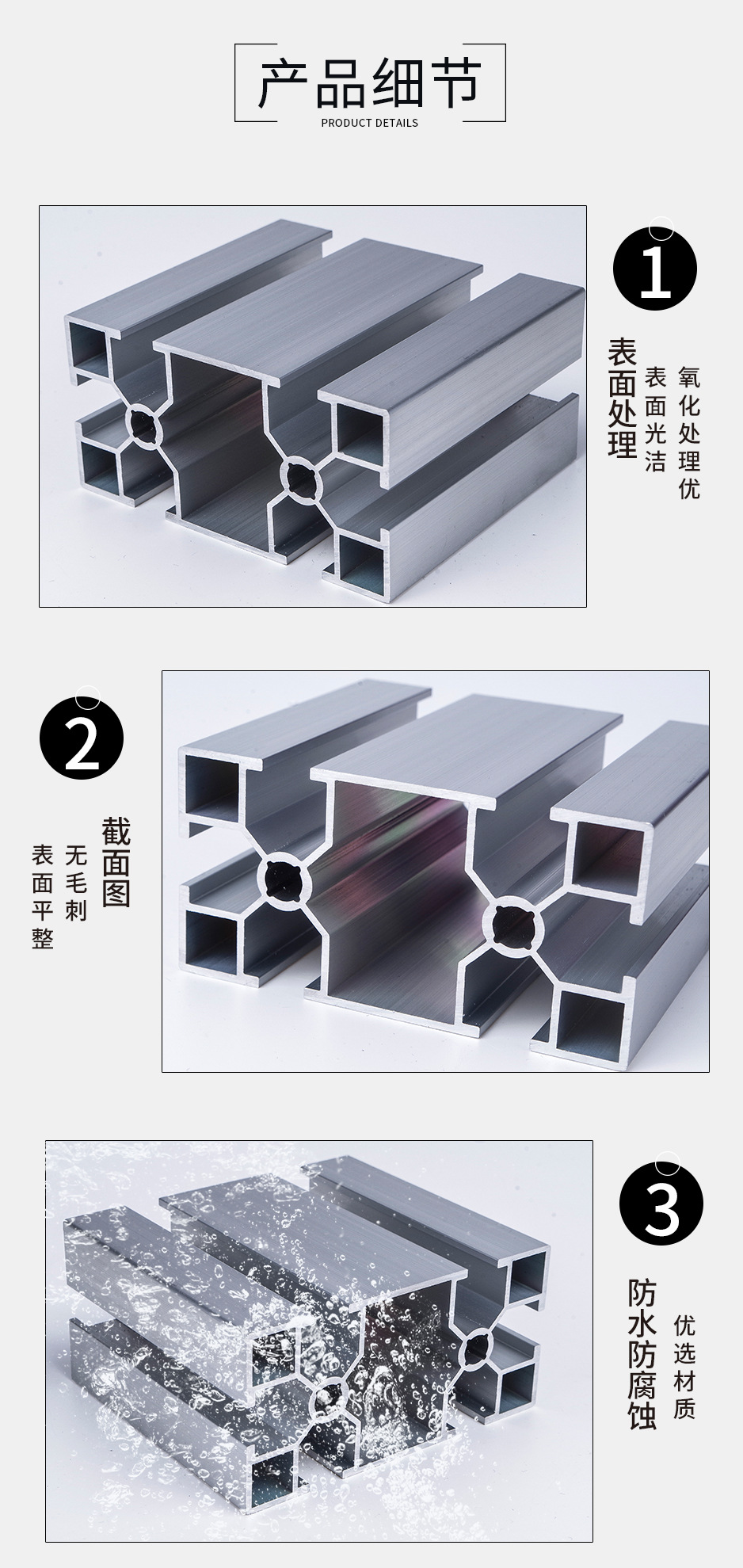 产品细节
PRODUCT DETAILS

1
表面处理
表面光洁
氧化处理优

2
截面图
无毛刺
表面平整

3
防水防腐蚀
优选材质