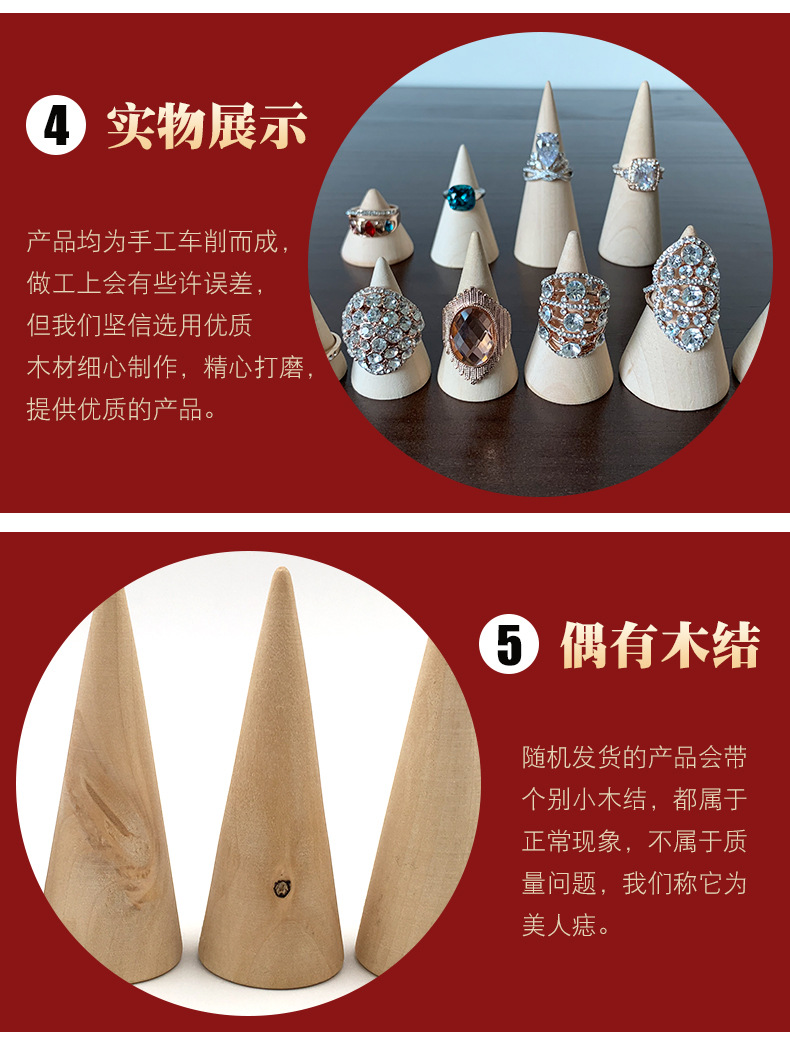 4 实物展示

产品均为手工车削而成，做工上会有些许误差，但我们坚信选用优质木材细心制作，精心打磨，提供优质的产品。

5 偶有木结

随机发货的产品会带个别小木结，都属于正常现象，不属于质量问题，我们称它为美人痣。