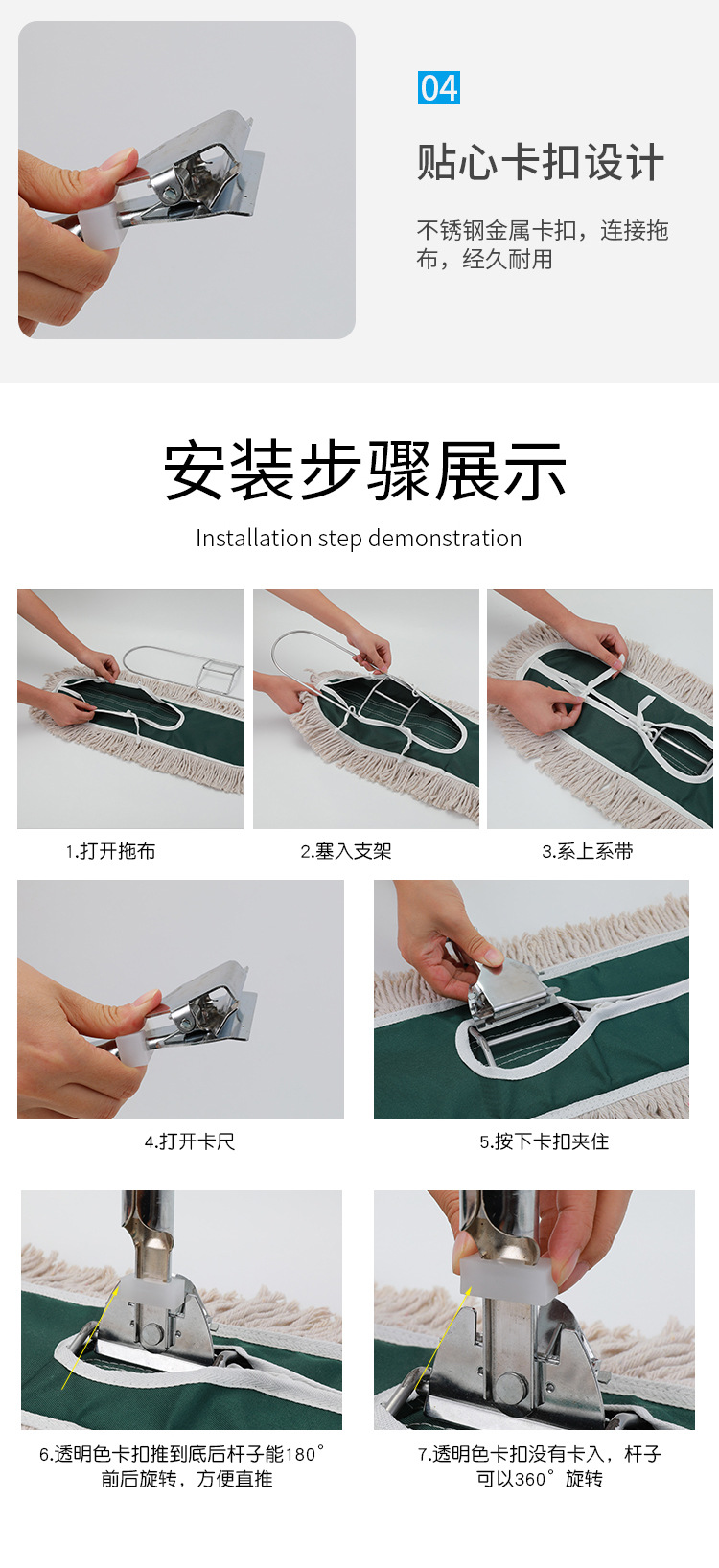 04

贴心卡扣设计

不锈钢金属卡扣，连接拖布，经久耐用

安装步骤展示

Installation step demonstration

1.打开拖布

2.塞入支架

3.系上系带

4.打开卡尺

5.按下卡扣夹住

6.透明色卡扣推到底后杆子能180°前后旋转，方便直推

7.透明色卡扣没有卡入，杆子可以360°旋转