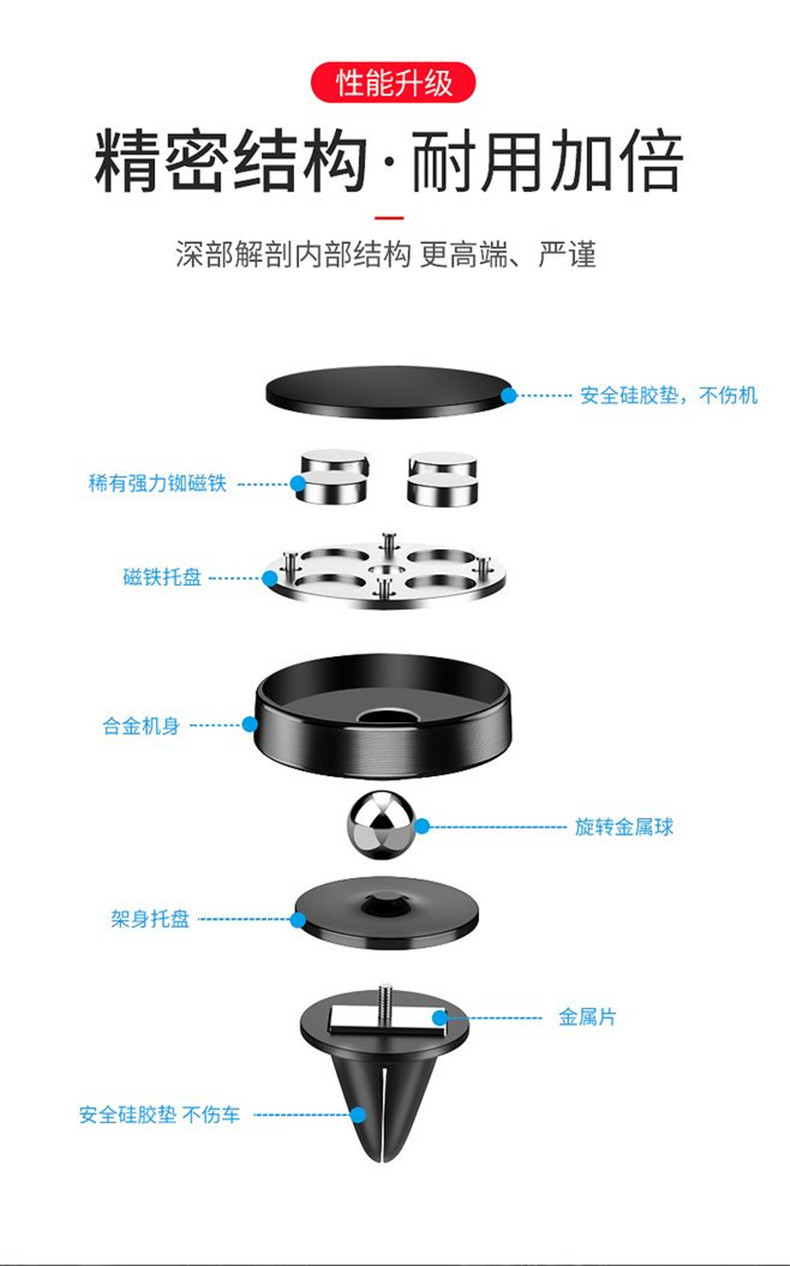 性能升级

精密结构·耐用加倍

深部解剖内部结构 更高端、严谨

安全硅胶垫，不伤机

稀有强力铷磁铁

磁铁托盘

合金机身

旋转金属球

架身托盘

金属片

安全硅胶垫 不伤车