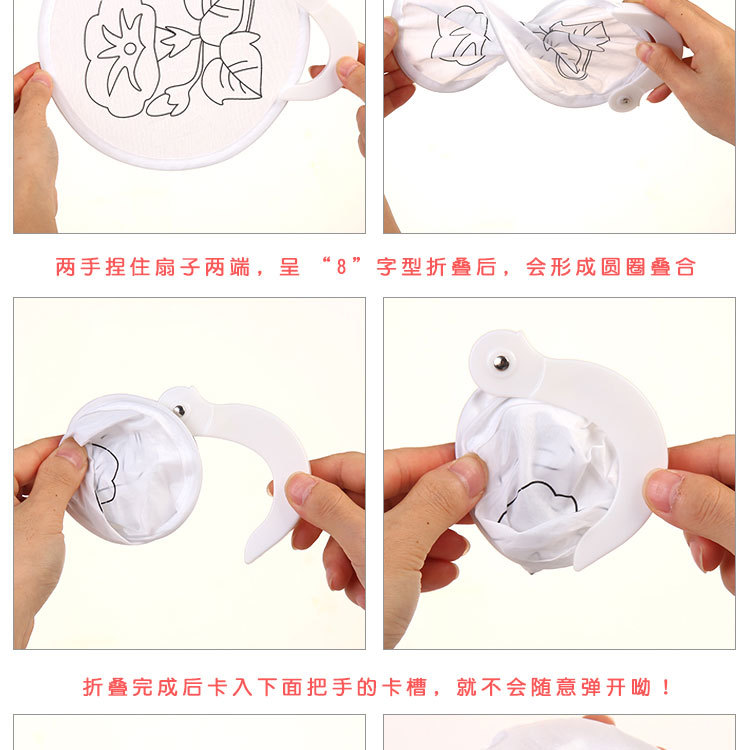 两手捏住扇子两端，呈“8”字型折叠后，会形成圆圈叠合

折叠完成后卡入下面把手的卡槽，就不会随意弹开呦！