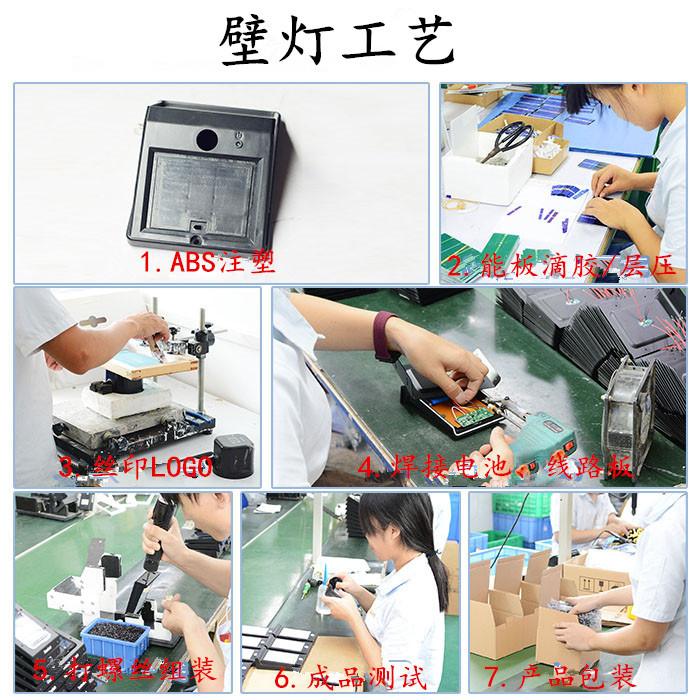 壁灯工艺

1. ABS注塑

2. 能板滴胶/层压

3. 丝印LOGO

4. 焊接电池、线路板

5. 打螺丝组装

6. 成品测试

7. 产品包装