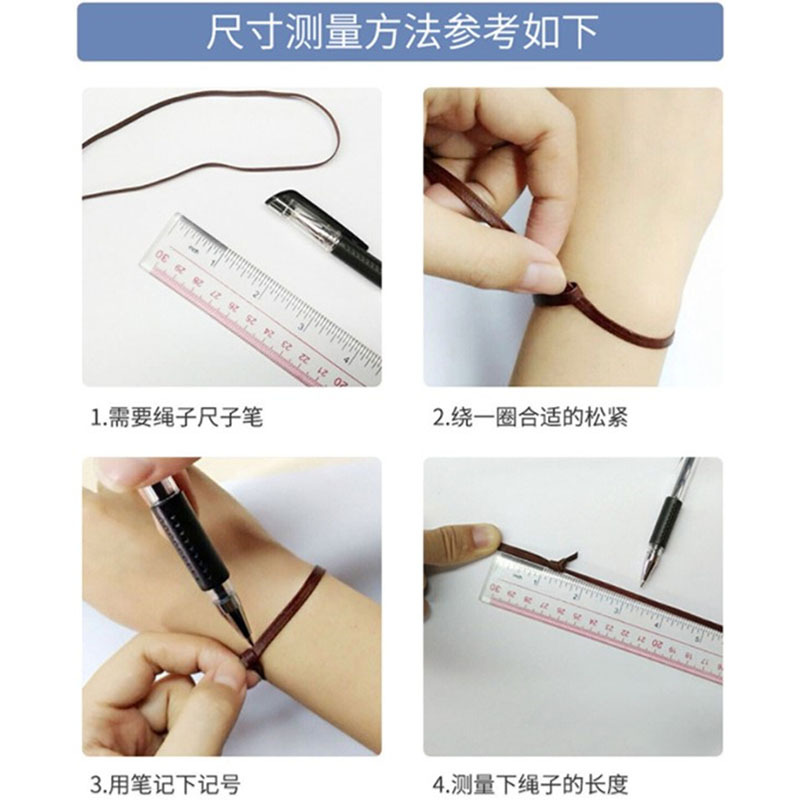 尺寸测量方法参考如下

1.需要绳子尺子笔

2.绕一圈合适的松紧

3.用笔记下记号

4.测量下绳子的长度