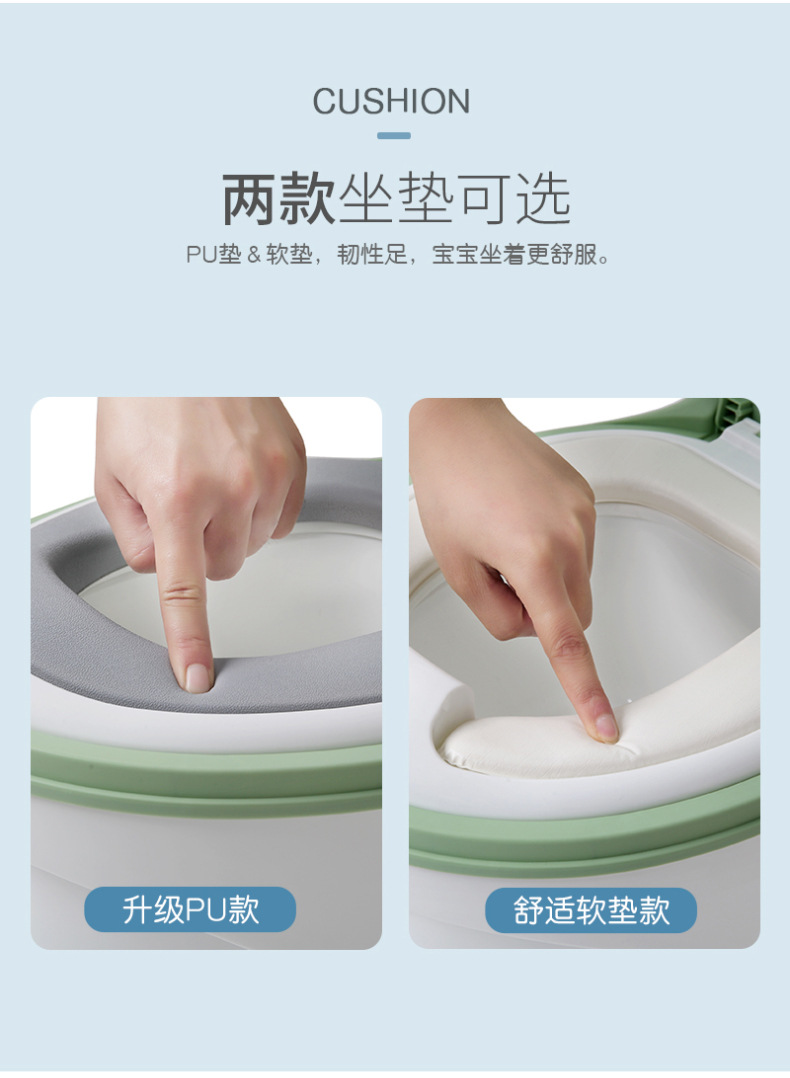 CUSHION

两款坐垫可选

PU垫 & 软垫，韧性足，宝宝坐着更舒服。

升级PU款

舒适软垫款