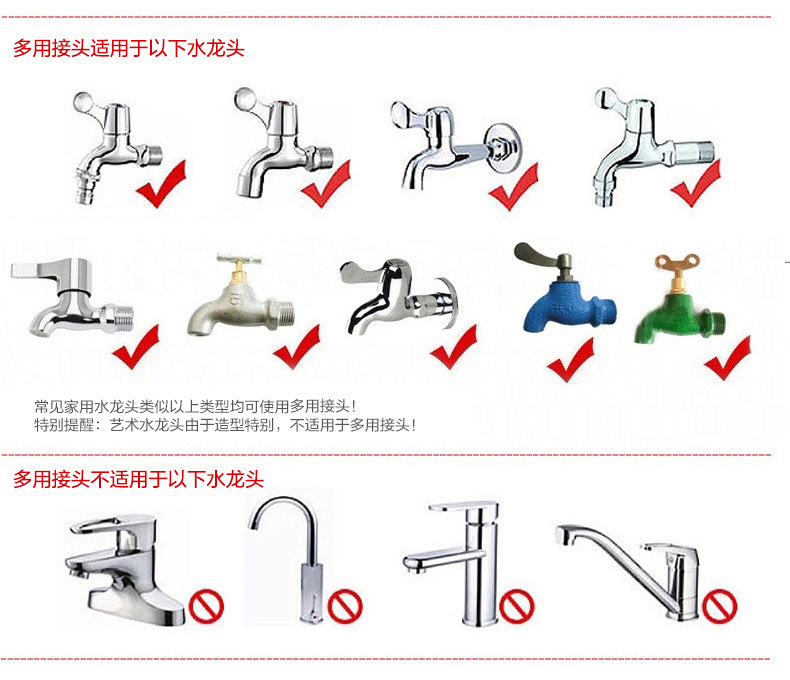 多用接头适用于以下水龙头

常见家用水龙头类似以上类型均可使用多用接头！
特别提醒：艺术水龙头由于造型特别，不适用于多用接头！

多用接头不适用于以下水龙头