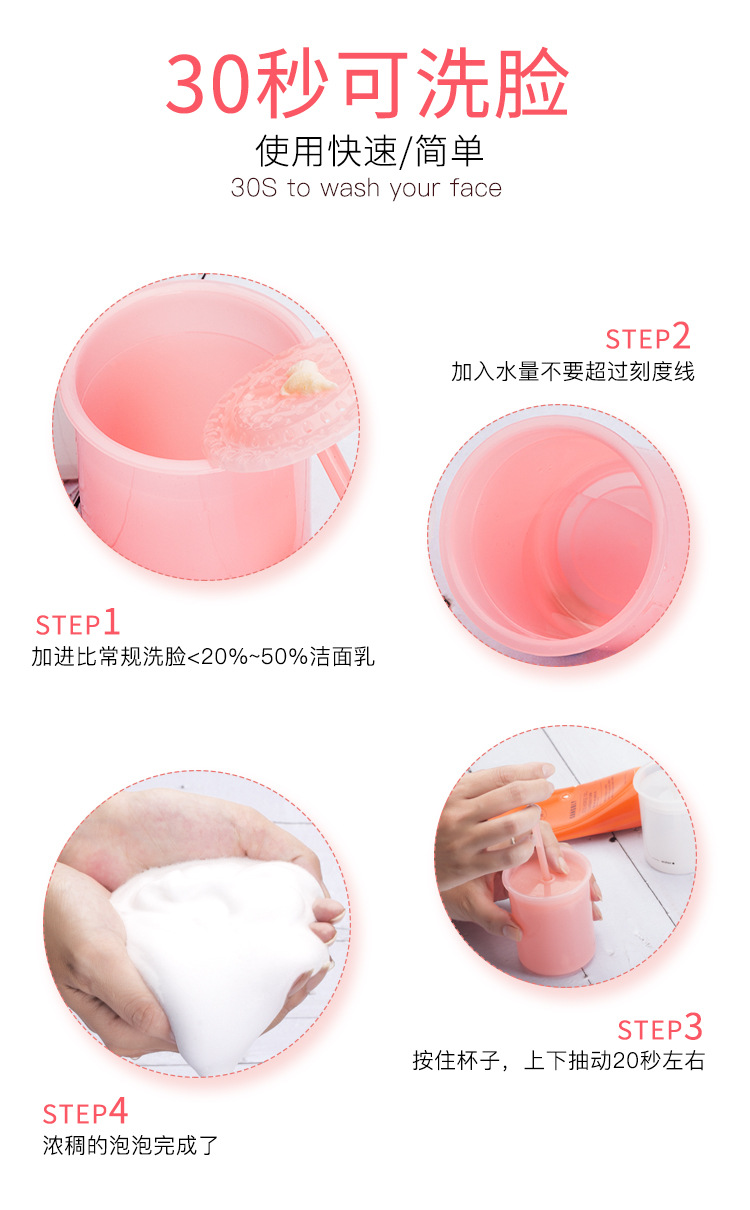 30秒可洗脸

使用快速/简单

30S to wash your face

STEP2

加入水量不要超过刻度线

STEP1

加进比常规洗脸<20%~50%洁面乳

STEP3

按住杯子，上下抽动20秒左右

STEP4

浓稠的泡泡完成了