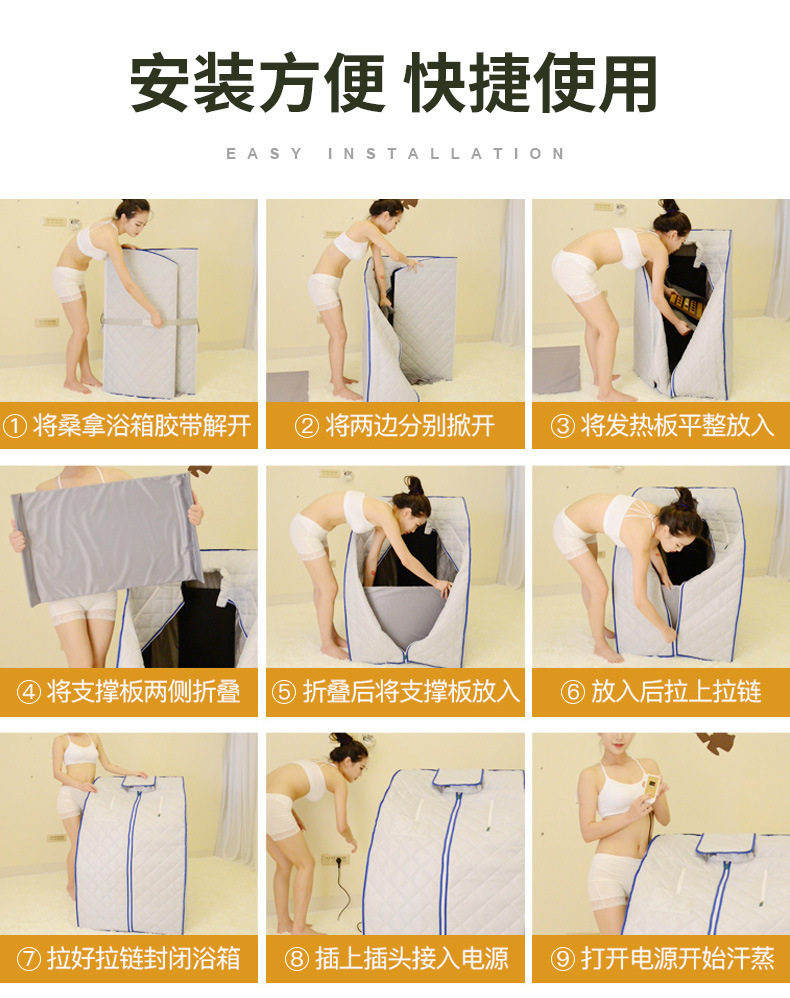 安装方便 快捷使用

EASY INSTALLATION

① 将桑拿浴箱胶带解开

② 将两边分别掀开

③ 将发热板平整放入

④ 将支撑板两侧折叠

⑤ 折叠后将支撑板放入

⑥ 放入后拉上拉链

⑦ 拉好拉链封闭浴箱

⑧ 插上插头接入电源

⑨ 打开电源开始汗蒸